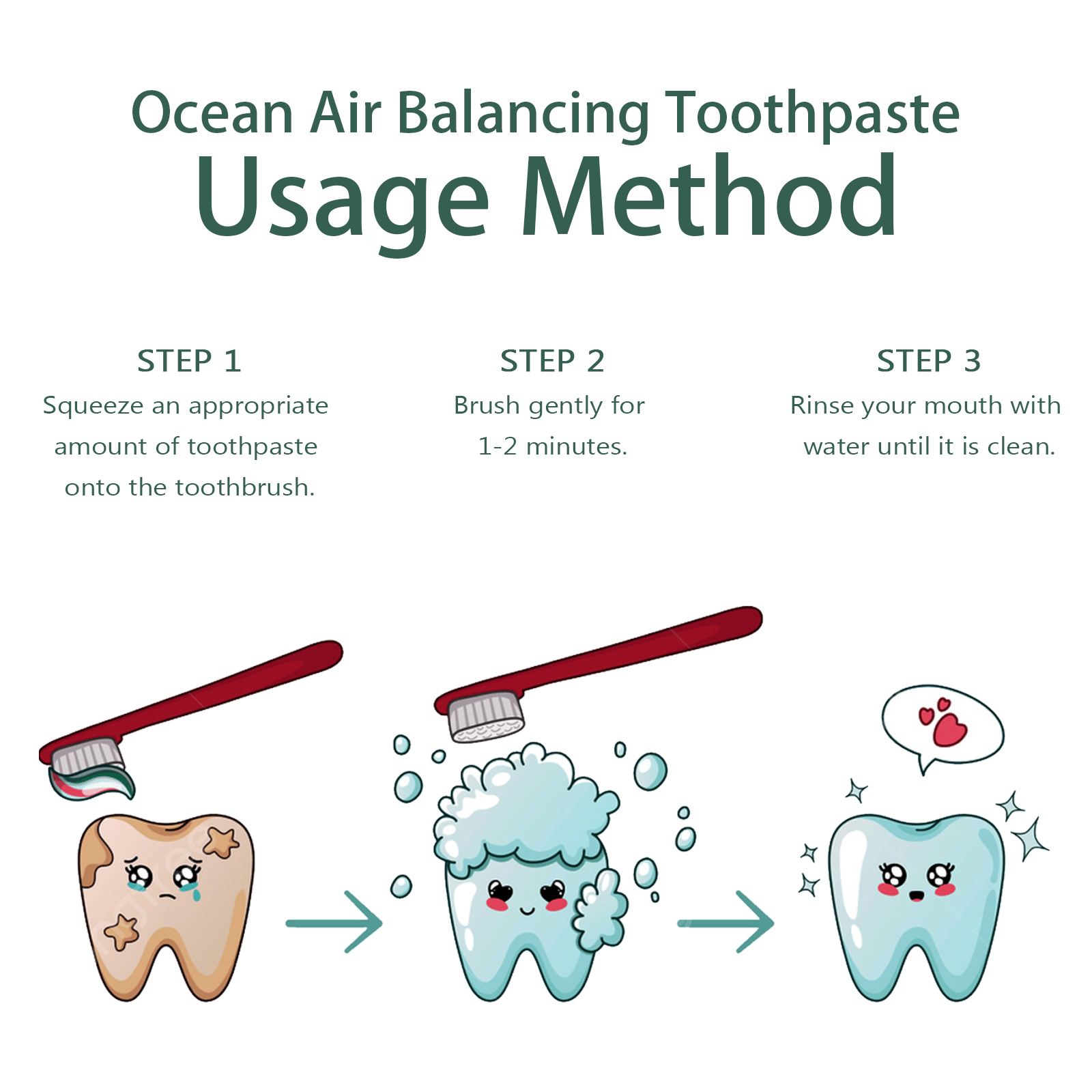 Ocean Air Balancing Toothpaste
Usage Method

STEP 1
Squeeze an appropriate amount of toothpaste onto the toothbrush.

STEP 2
Brush gently for 1-2 minutes.

STEP 3
Rinse your mouth with water until it is clean.