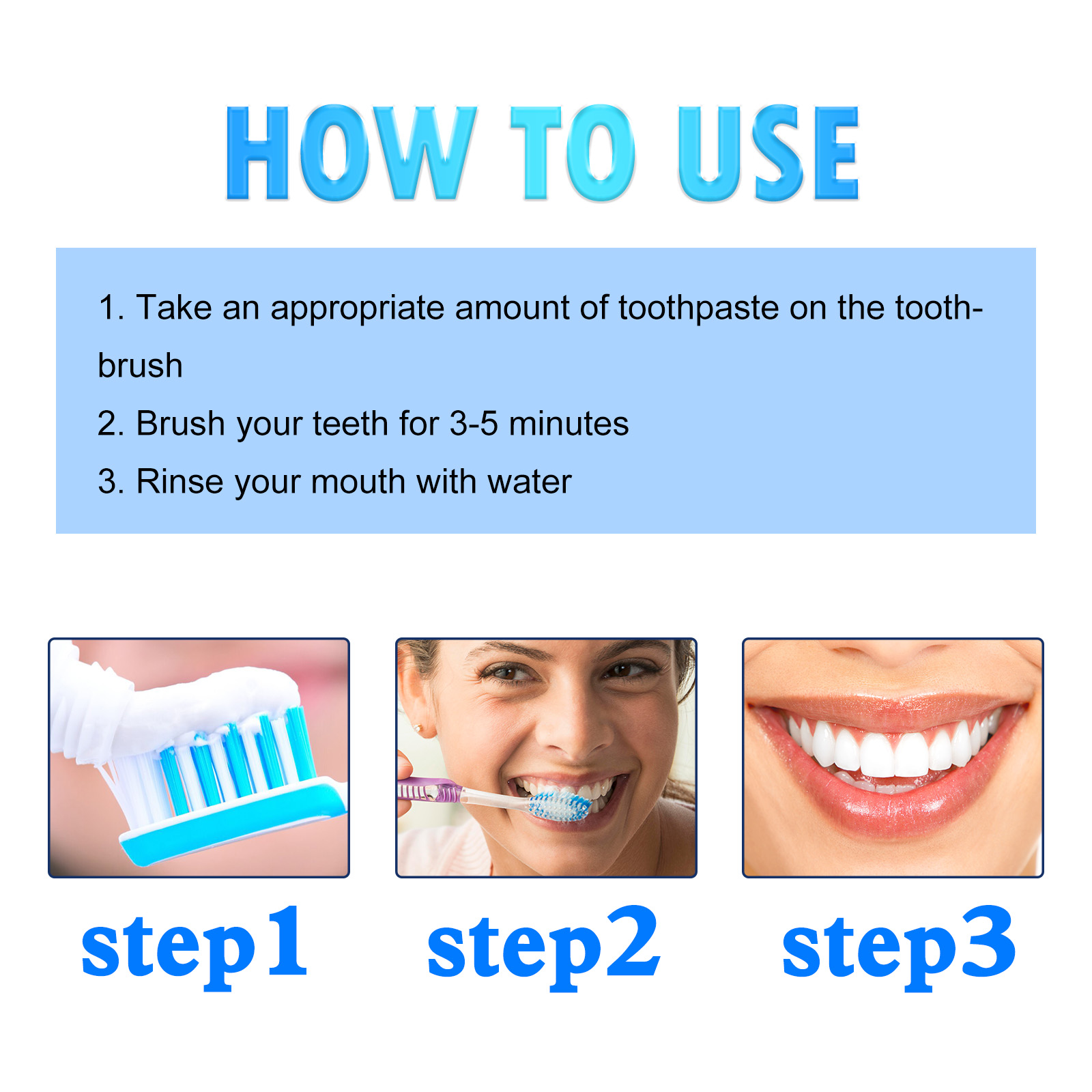 HOW TO USE

1. Take an appropriate amount of toothpaste on the toothbrush

2. Brush your teeth for 3-5 minutes

3. Rinse your mouth with water

step1

step2

step3