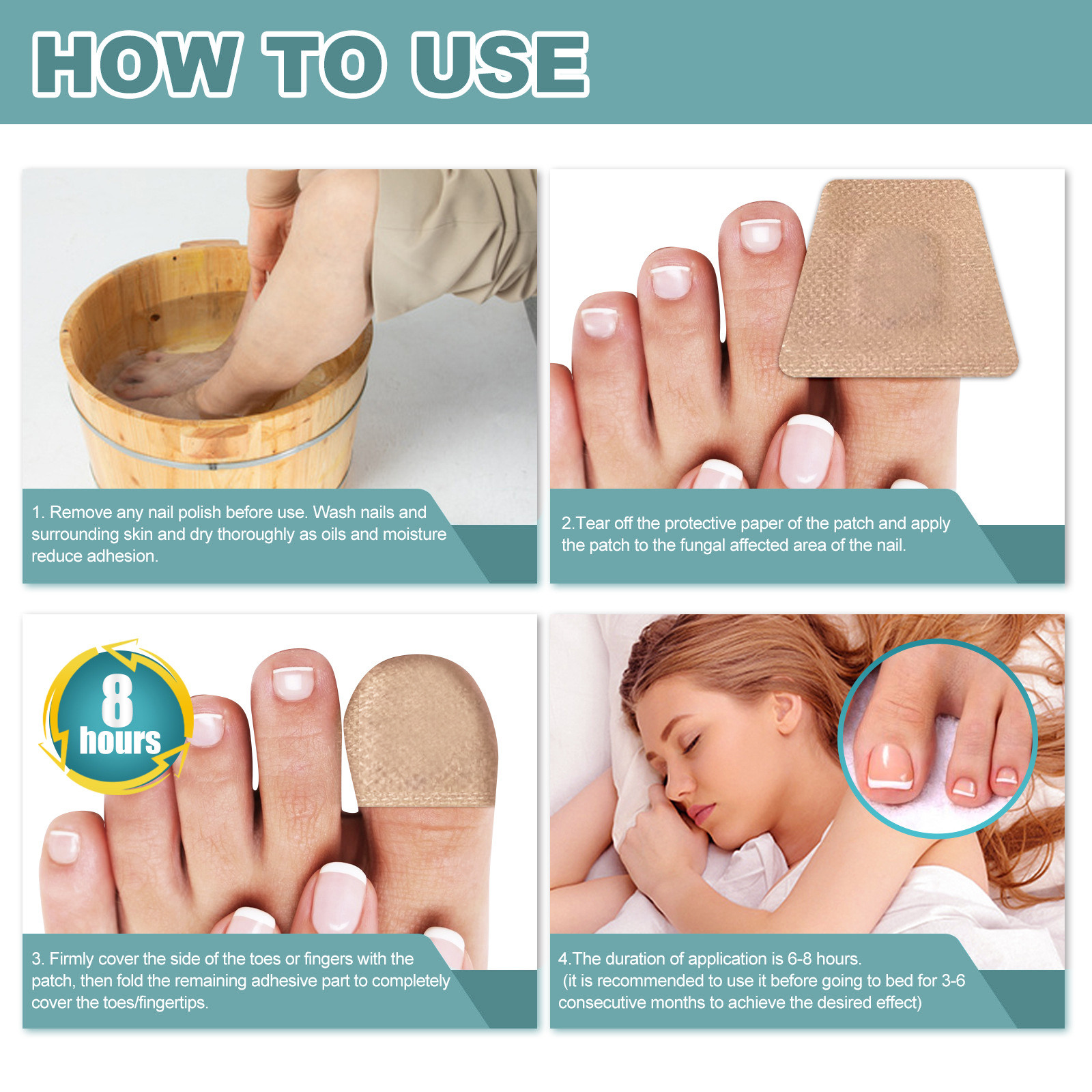 HOW TO USE

1. Remove any nail polish before use. Wash nails and surrounding skin and dry thoroughly as oils and moisture reduce adhesion.

2.Tear off the protective paper of the patch and apply the patch to the fungal affected area of the nail.

8 hours

3. Firmly cover the side of the toes or fingers with the patch, then fold the remaining adhesive part to completely cover the toes/fingertips.

4.The duration of application is 6-8 hours.
(it is recommended to use it before going to bed for 3-6 consecutive months to achieve the desired effect)