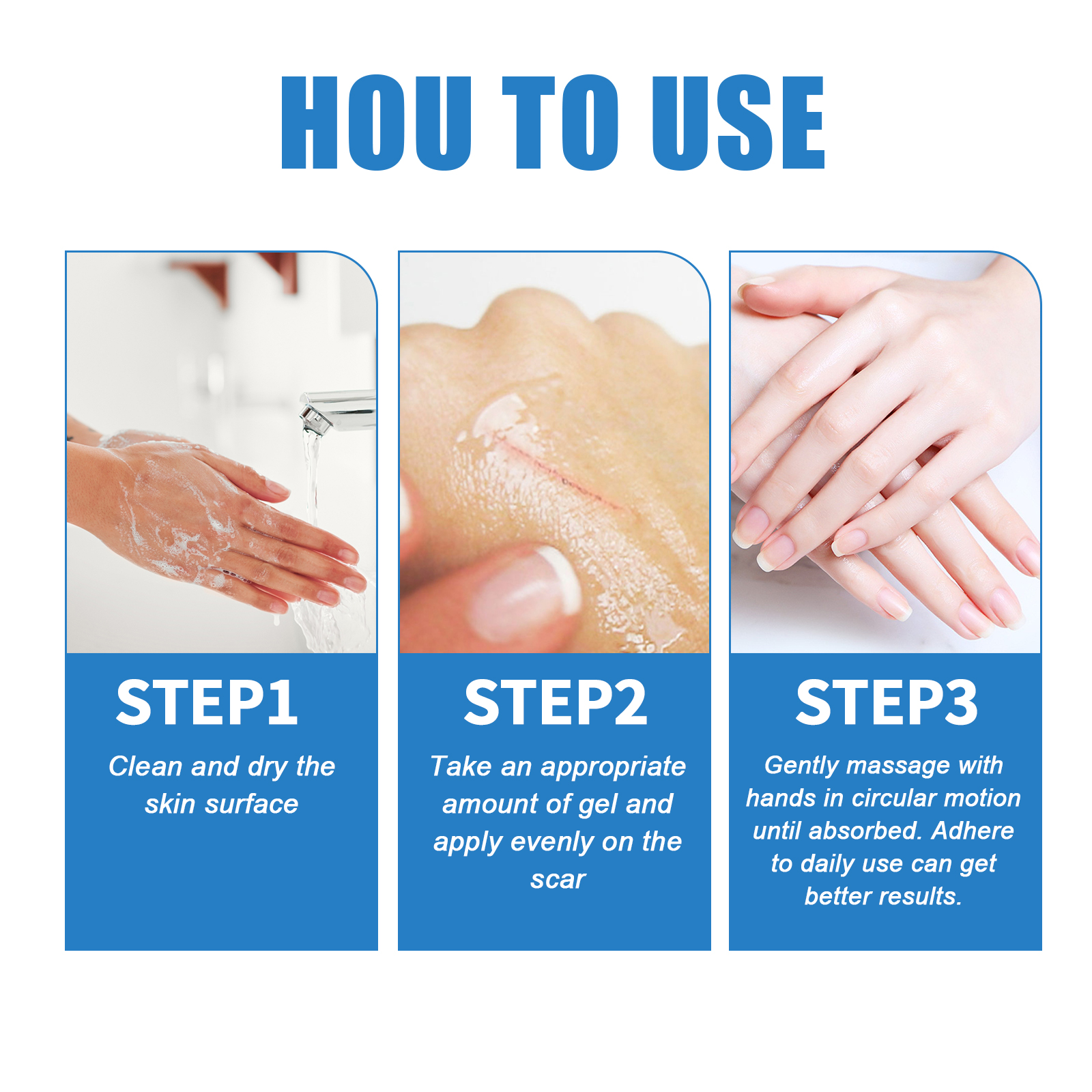 HOU TO USE

STEP1

Clean and dry the skin surface

STEP2

Take an appropriate amount of gel and apply evenly on the scar

STEP3

Gently massage with hands in circular motion until absorbed. Adhere to daily use can get better results.