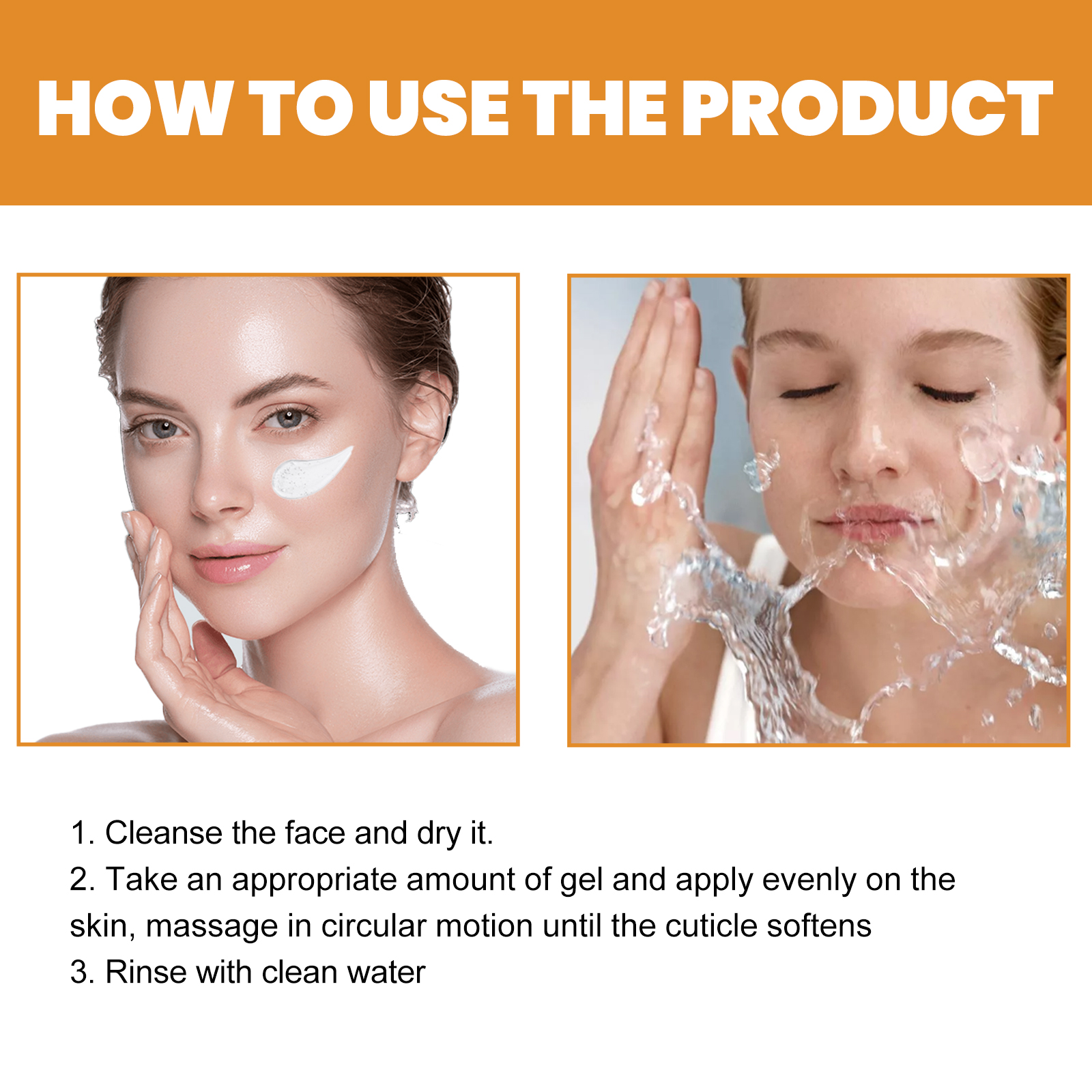 HOW TO USE THE PRODUCT

1. Cleanse the face and dry it.
2. Take an appropriate amount of gel and apply evenly on the skin, massage in circular motion until the cuticle softens
3. Rinse with clean water