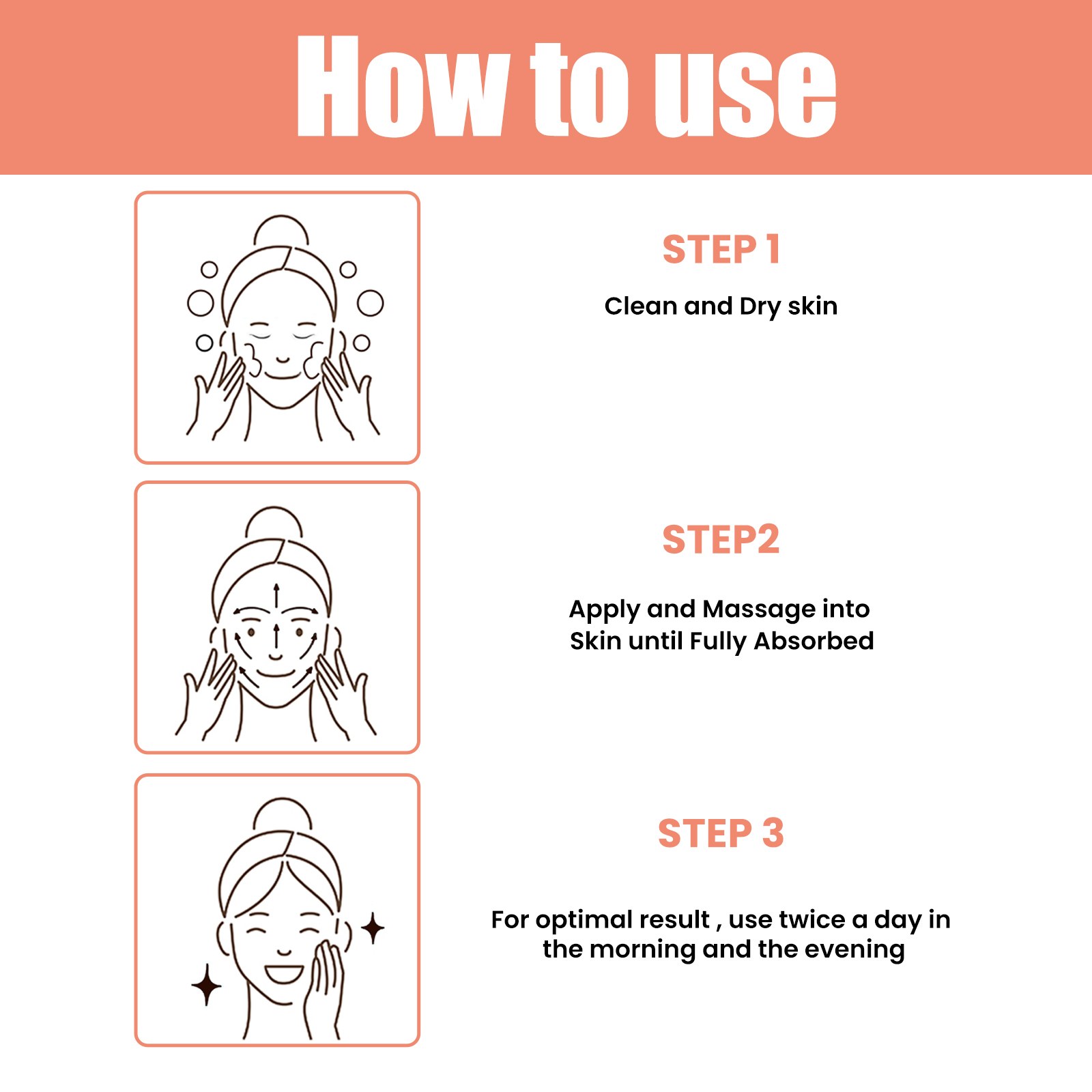 How to use

STEP 1

Clean and Dry skin

STEP2

Apply and Massage into Skin until Fully Absorbed

STEP 3

For optimal result , use twice a day in the morning and the evening