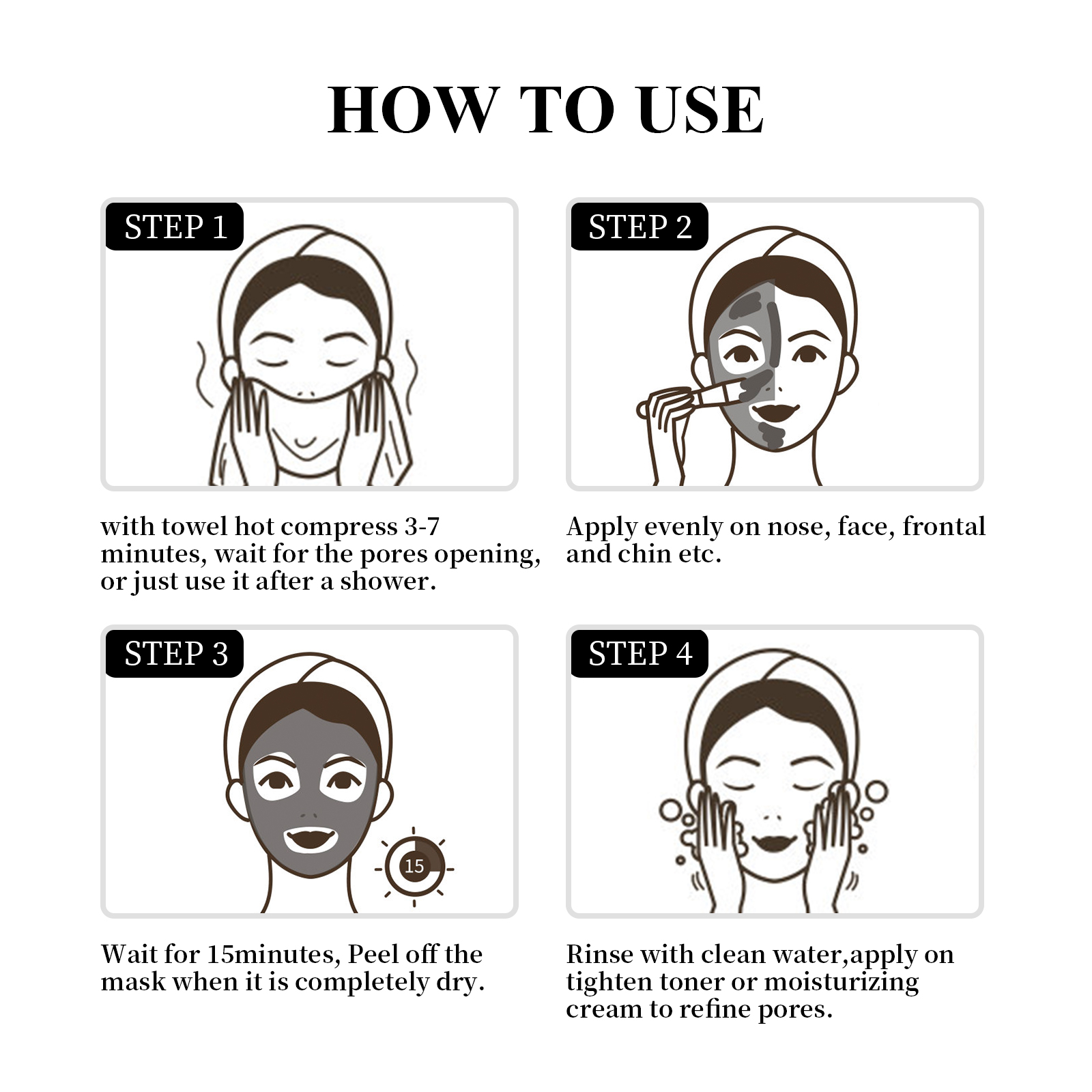 HOW TO USE

STEP 1

with towel hot compress 3-7 minutes, wait for the pores opening, or just use it after a shower.

STEP 2

Apply evenly on nose, face, frontal and chin etc.

STEP 3

15

Wait for 15minutes, Peel off the mask when it is completely dry.

STEP 4

Rinse with clean water,apply on tighten toner or moisturizing cream to refine pores.