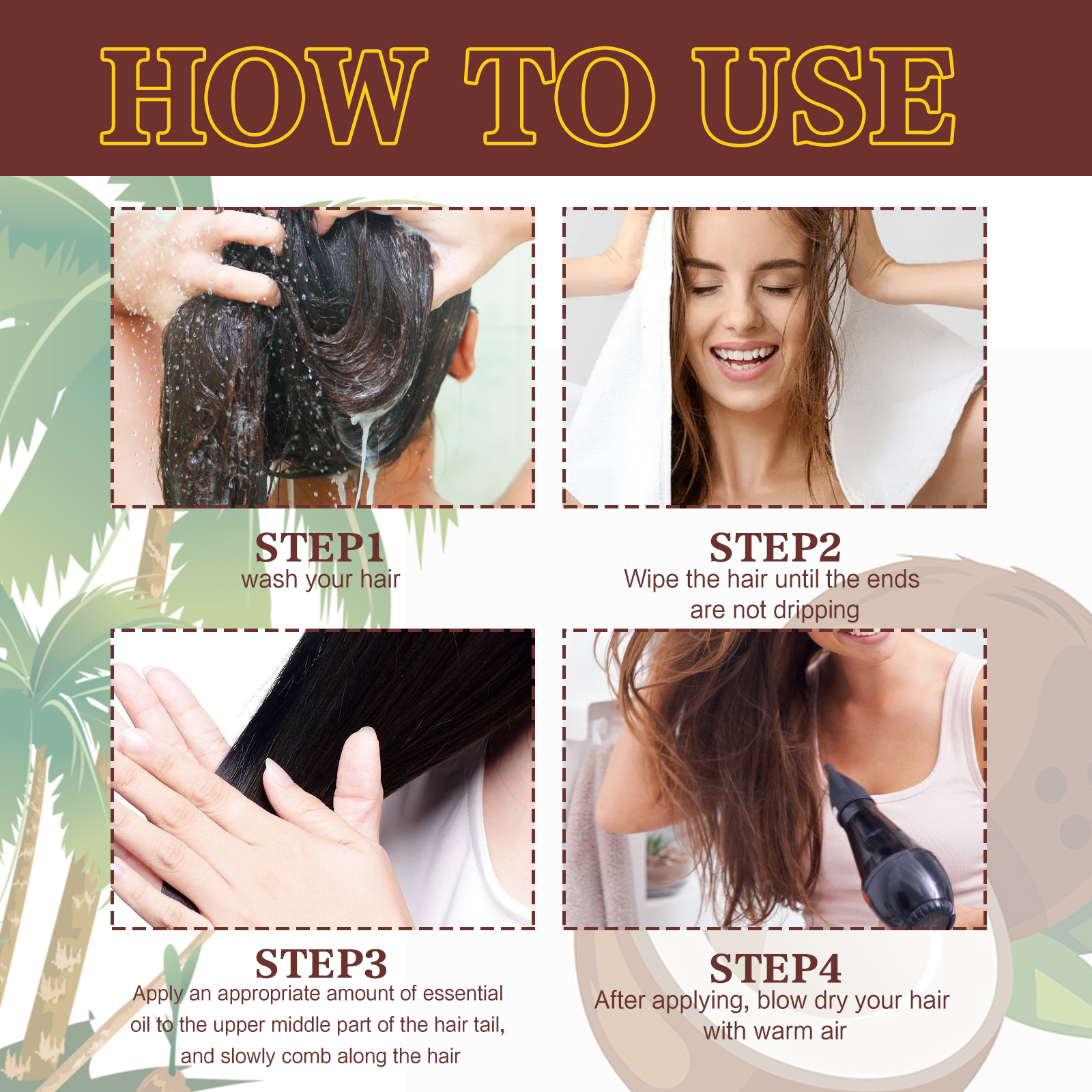 HOW TO USE

STEP1
wash your hair

STEP2
Wipe the hair until the ends are not dripping

STEP3
Apply an appropriate amount of essential oil to the upper middle part of the hair tail, and slowly comb along the hair

STEP4
After applying, blow dry your hair with warm air