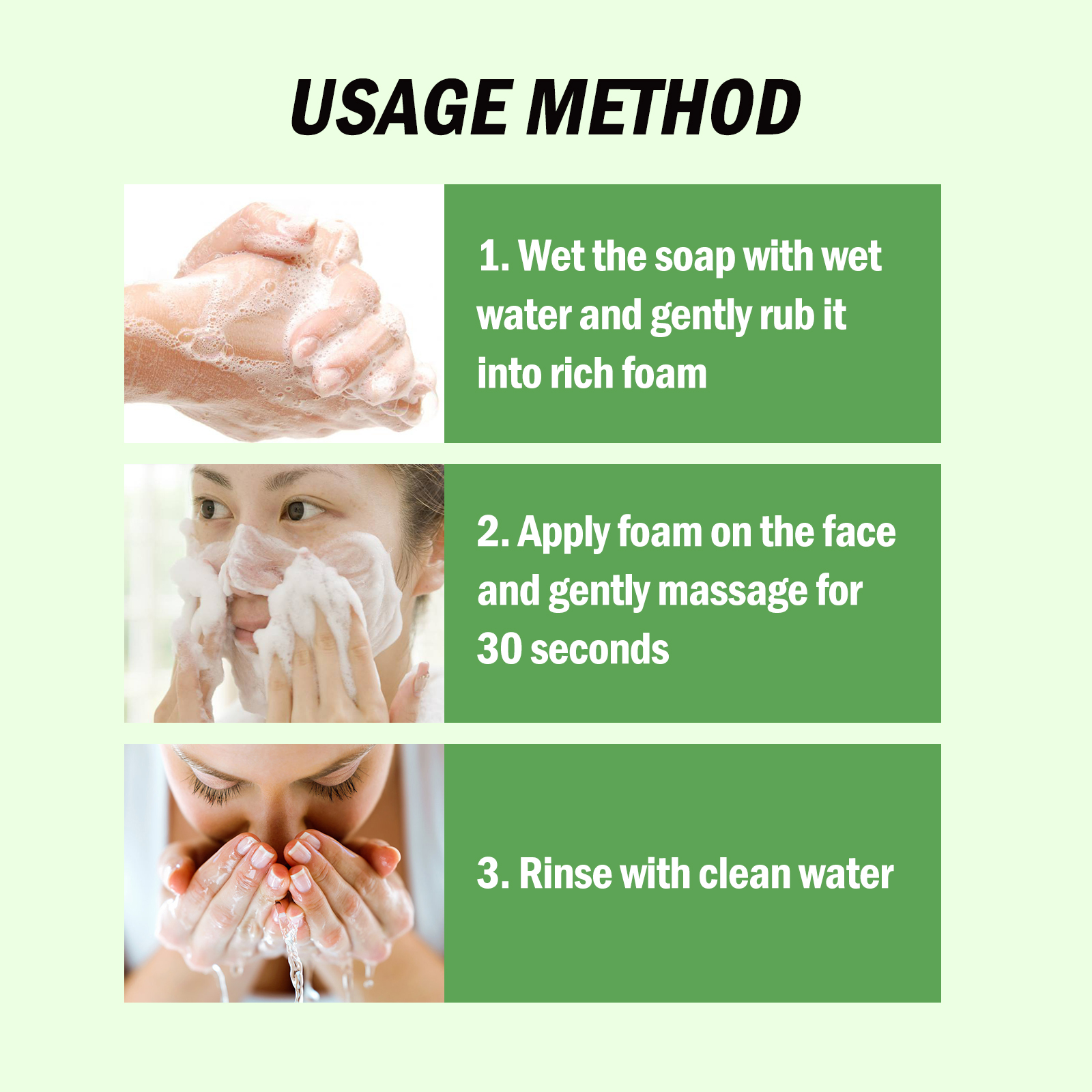 USAGE METHOD

1. Wet the soap with wet water and gently rub it into rich foam

2. Apply foam on the face and gently massage for 30 seconds

3. Rinse with clean water