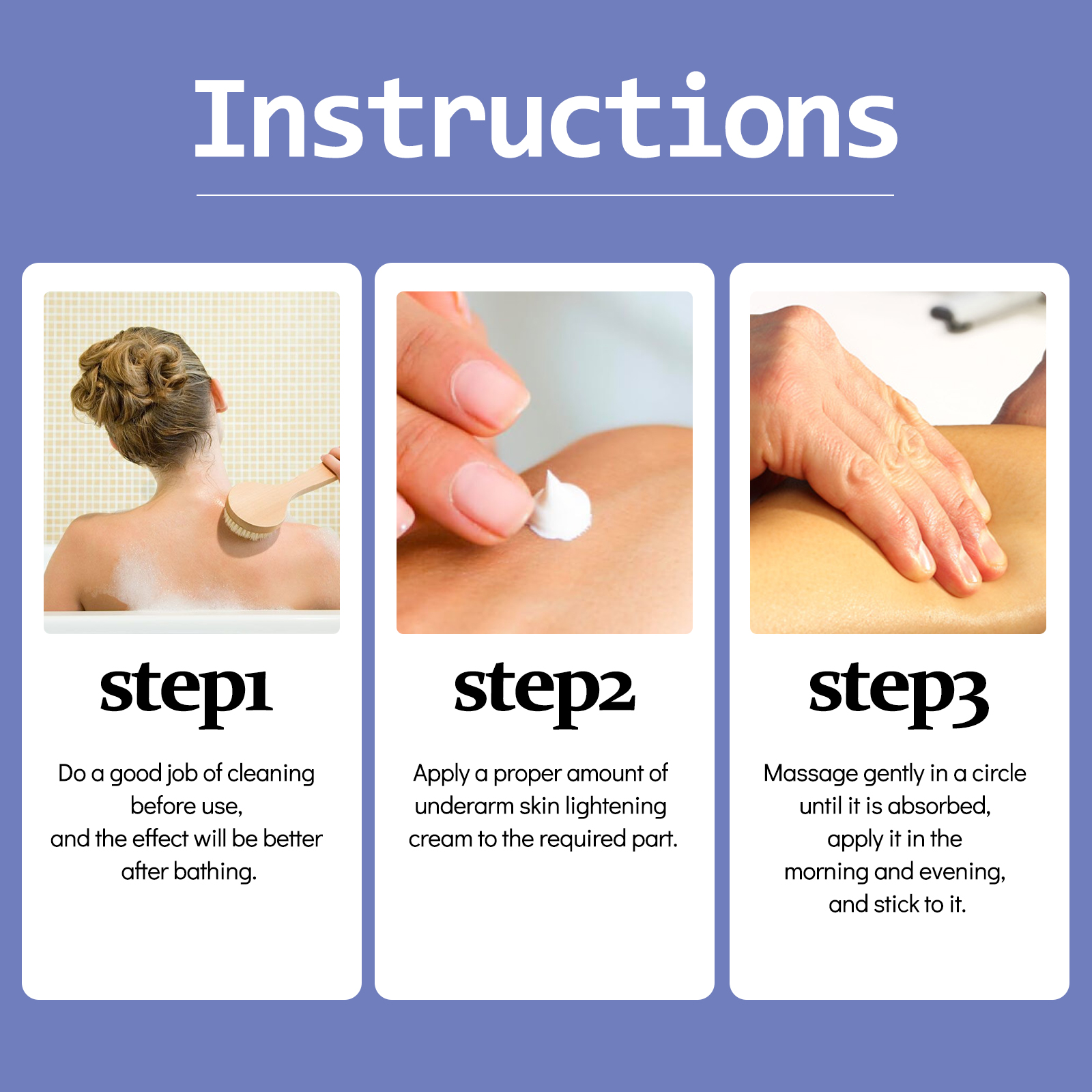 Instructions

step1

Do a good job of cleaning before use, and the effect will be better after bathing.

step2

Apply a proper amount of underarm skin lightening cream to the required part.

step3

Massage gently in a circle until it is absorbed, apply it in the morning and evening, and stick to it.