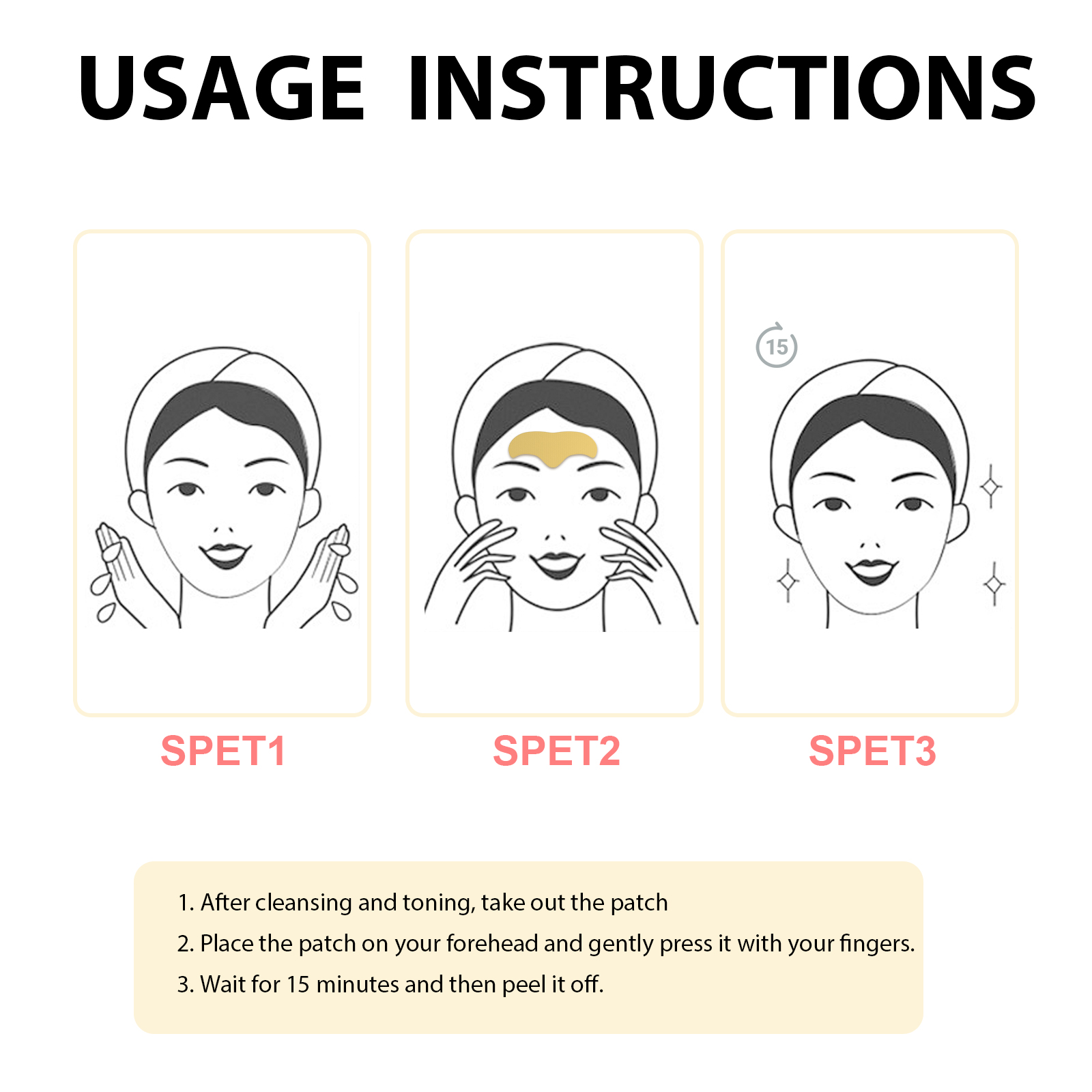 USAGE INSTRUCTIONS

15

SPET1

SPET2

SPET3

1. After cleansing and toning, take out the patch
2. Place the patch on your forehead and gently press it with your fingers.
3. Wait for 15 minutes and then peel it off.