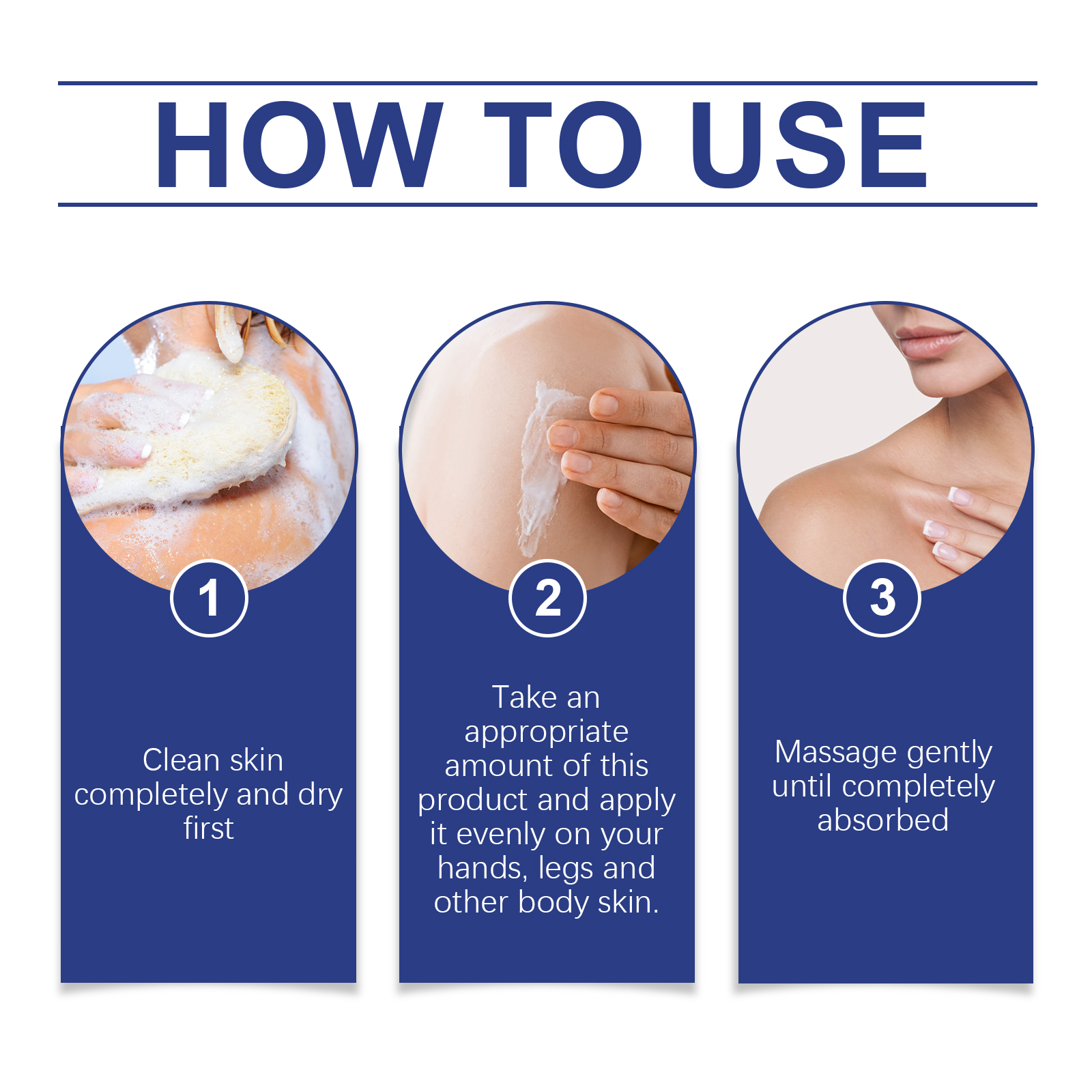 HOW TO USE

1

Clean skin completely and dry first

2

Take an appropriate amount of this product and apply it evenly on your hands, legs and other body skin.

3

Massage gently until completely absorbed