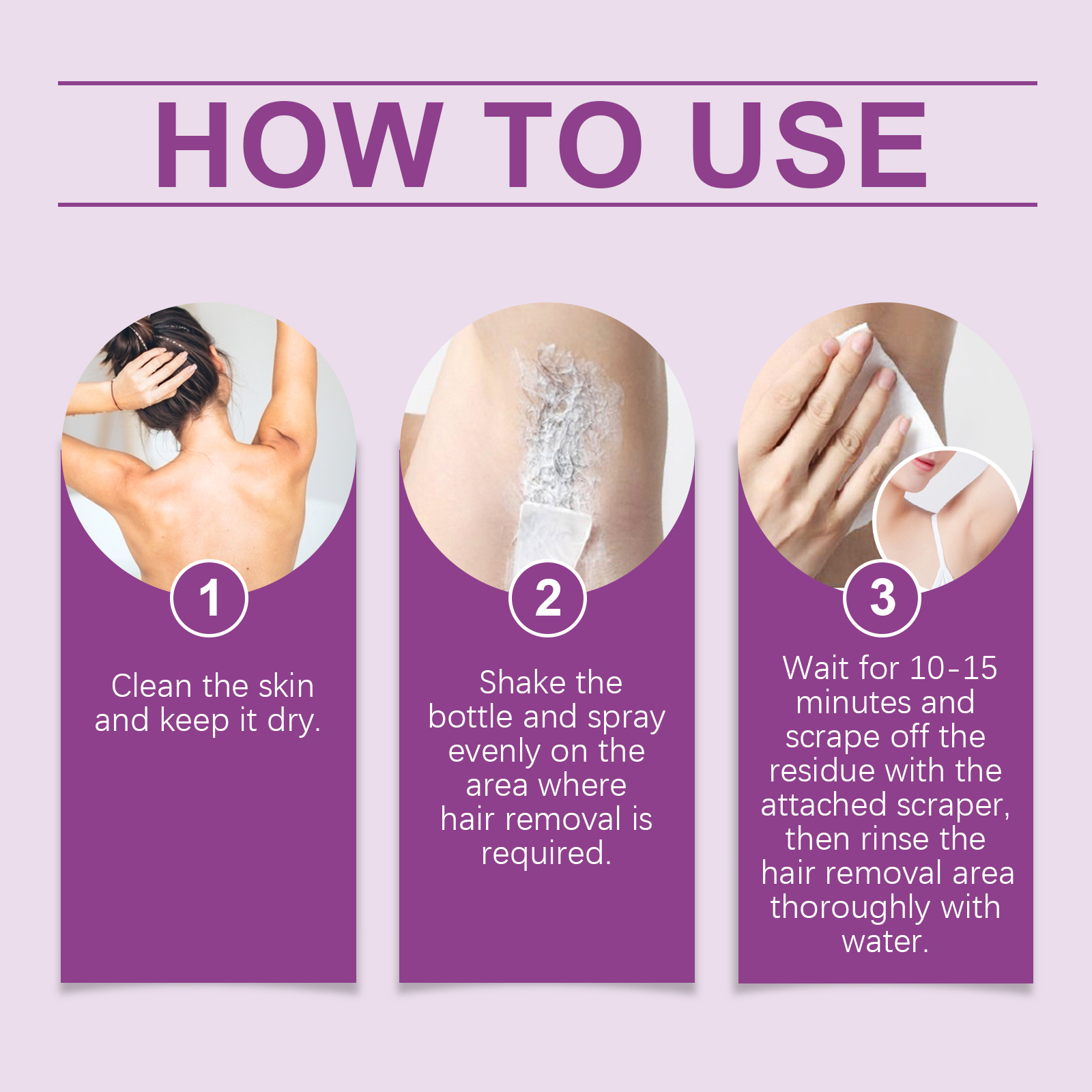 HOW TO USE

1

Clean the skin and keep it dry.

2

Shake the bottle and spray evenly on the area where hair removal is required.

3

Wait for 10-15 minutes and scrape off the residue with the attached scraper, then rinse the hair removal area thoroughly with water.