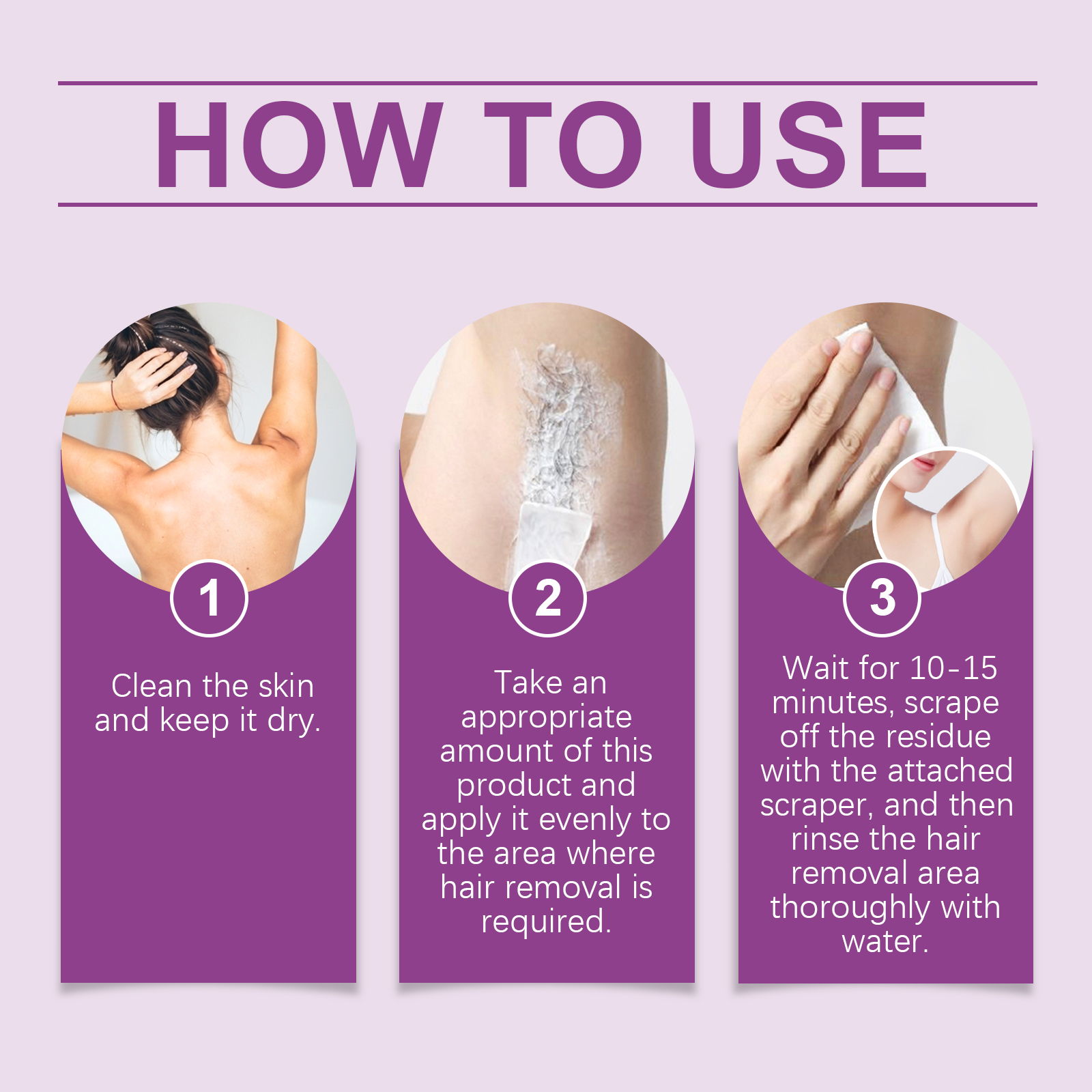 HOW TO USE

1

Clean the skin and keep it dry.

2

Take an appropriate amount of this product and apply it evenly to the area where hair removal is required.

3

Wait for 10-15 minutes, scrape off the residue with the attached scraper, and then rinse the hair removal area thoroughly with water.