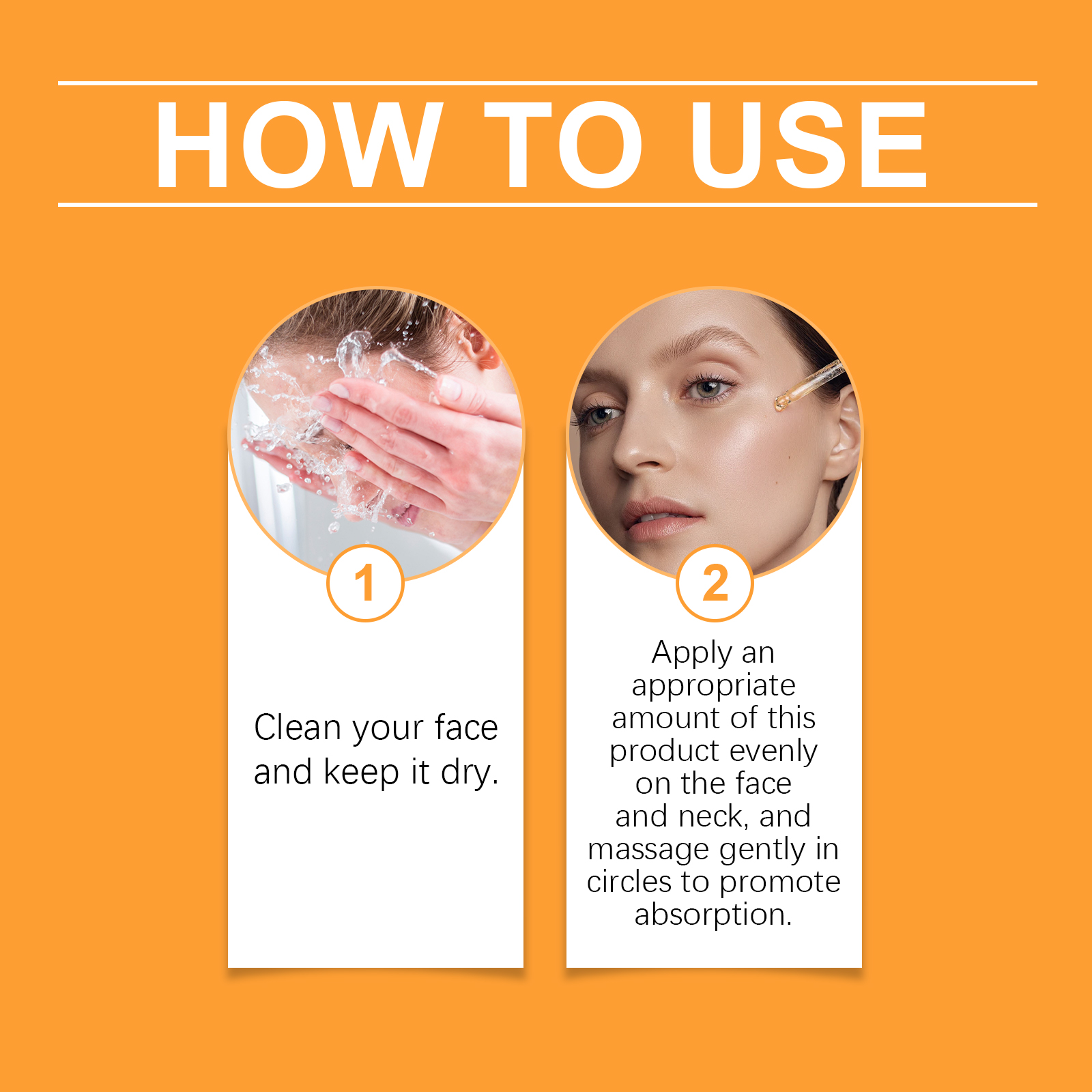 HOW TO USE

1

Clean your face and keep it dry.

2

Apply an appropriate amount of this product evenly on the face and neck, and massage gently in circles to promote absorption.