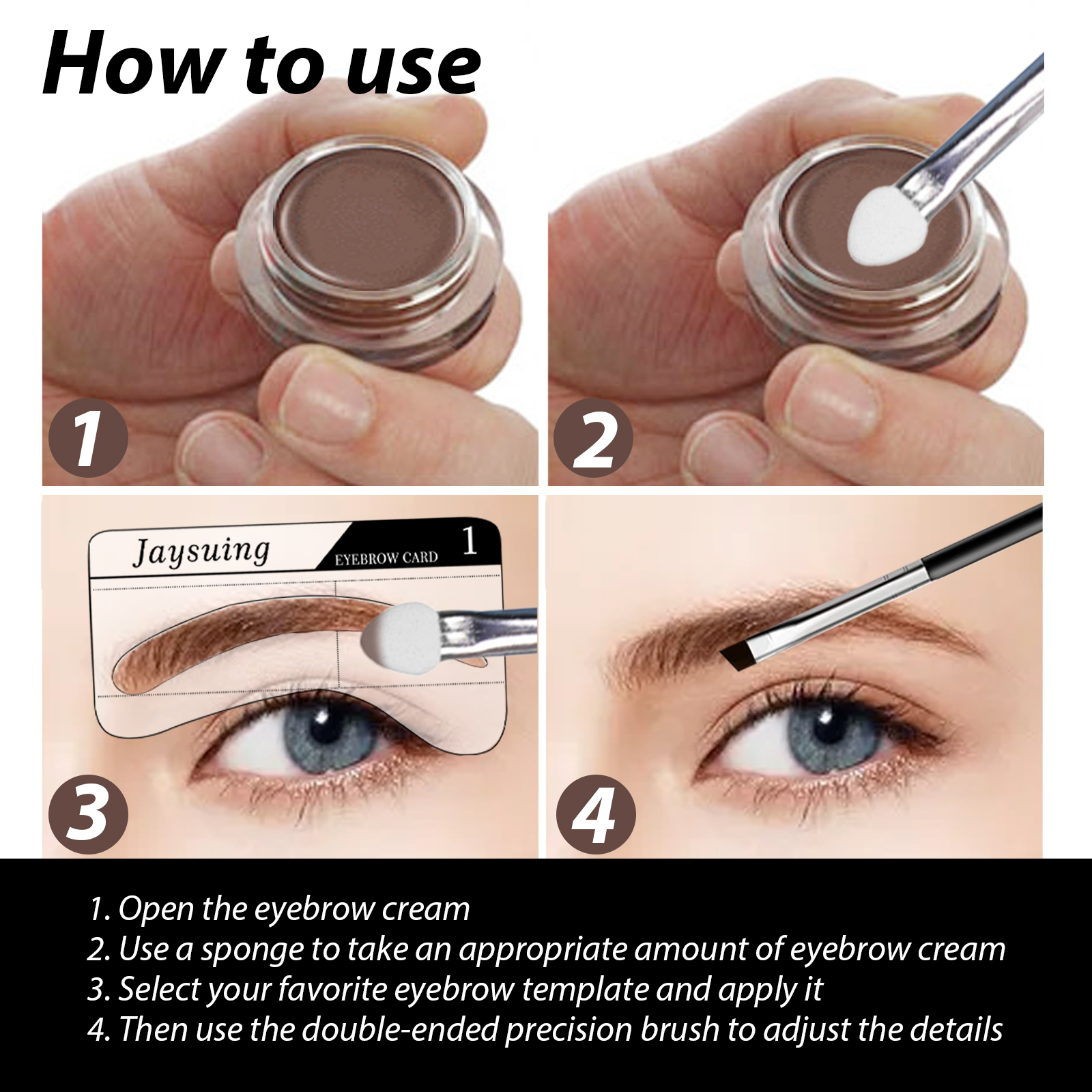 How to use

1

2

Jaysuing
EYEBROW CARD
1

3

4

1. Open the eyebrow cream
2. Use a sponge to take an appropriate amount of eyebrow cream
3. Select your favorite eyebrow template and apply it
4. Then use the double-ended precision brush to adjust the details