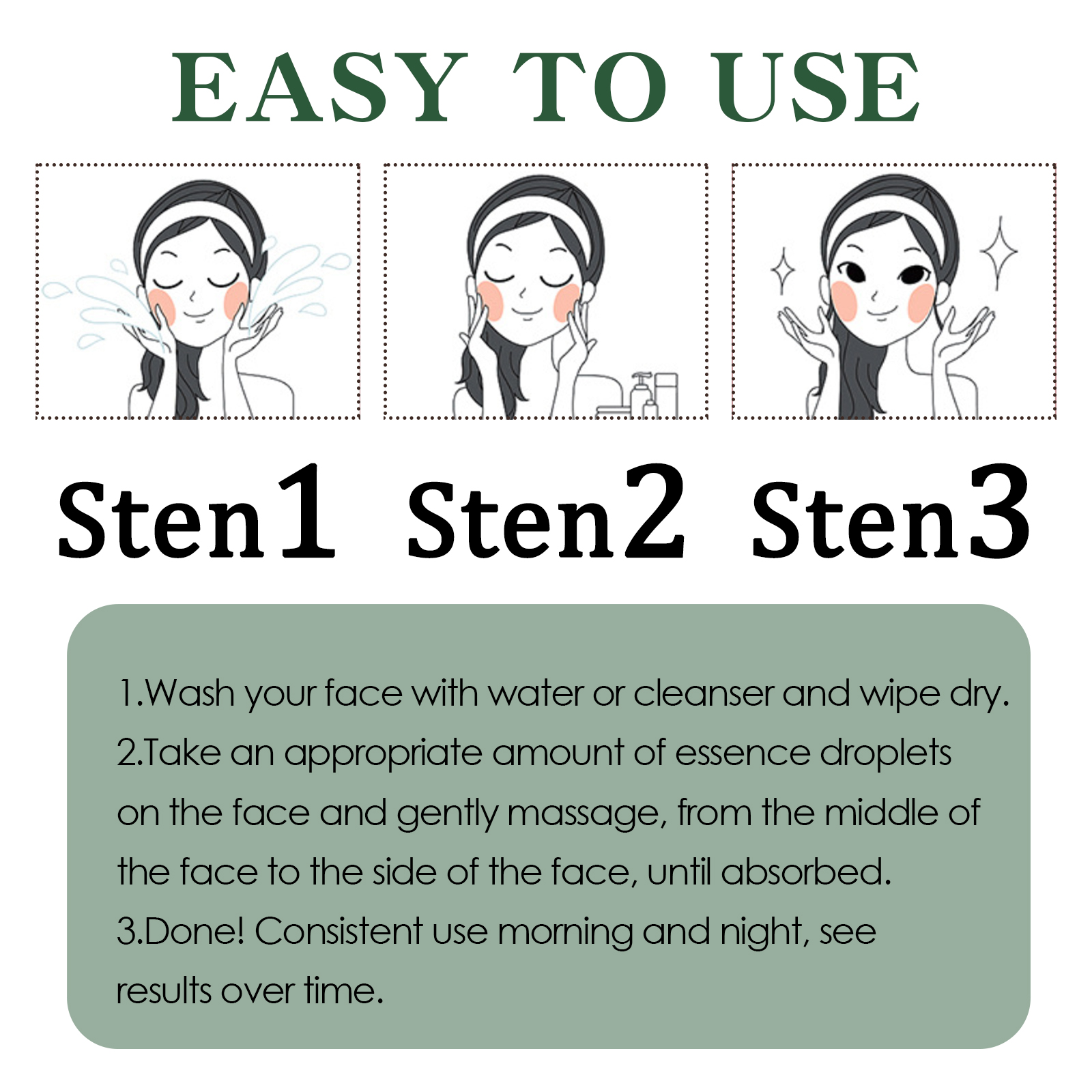 EASY TO USE

Sten1 Sten2 Sten3

1.Wash your face with water or cleanser and wipe dry.
2.Take an appropriate amount of essence droplets on the face and gently massage, from the middle of the face to the side of the face, until absorbed.
3.Done! Consistent use morning and night, see results over time.