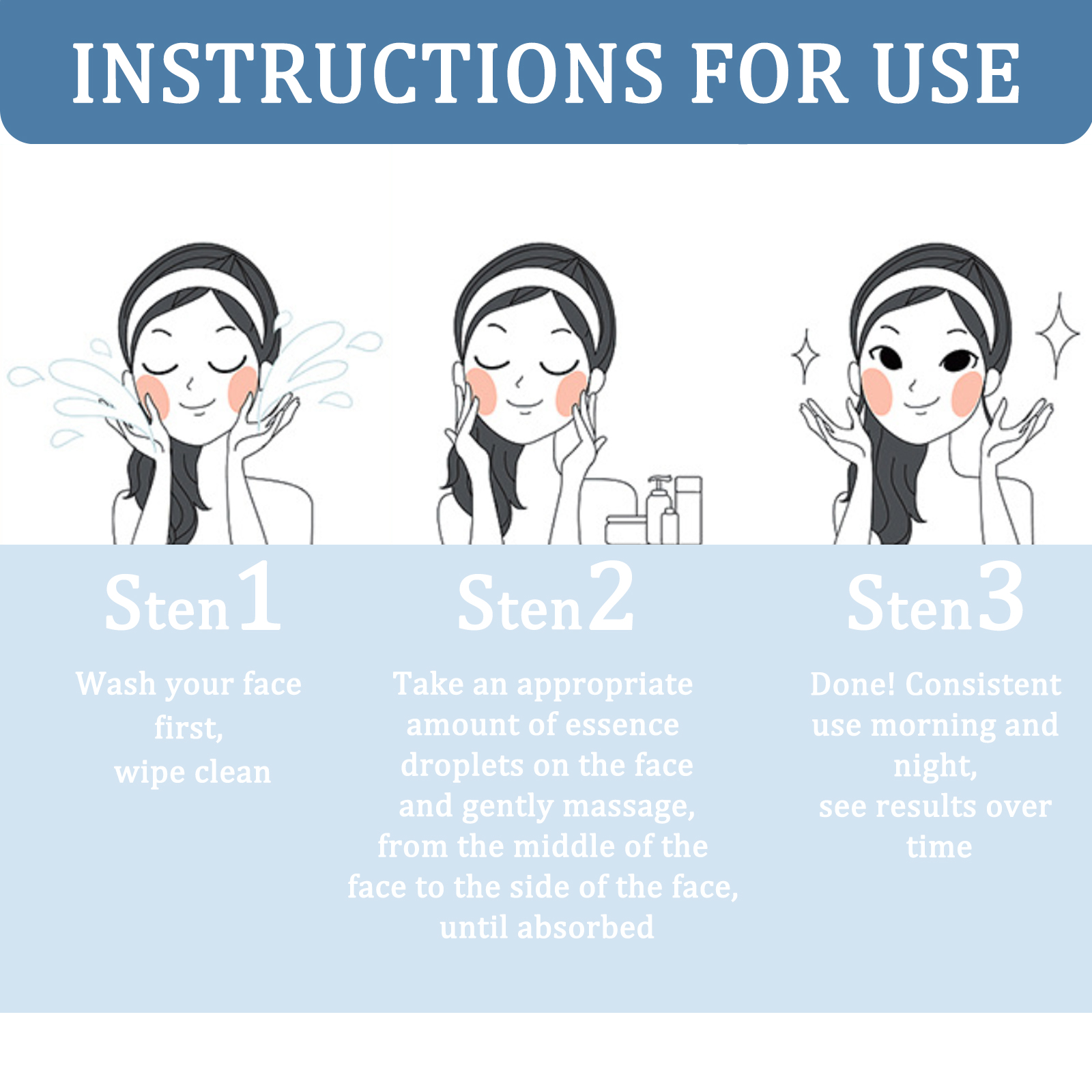 INSTRUCTIONS FOR USE

Sten1

Wash your face first, wipe clean

Sten2

Take an appropriate amount of essence droplets on the face and gently massage, from the middle of the face to the side of the face, until absorbed

Sten3

Done! Consistent use morning and night, see results over time