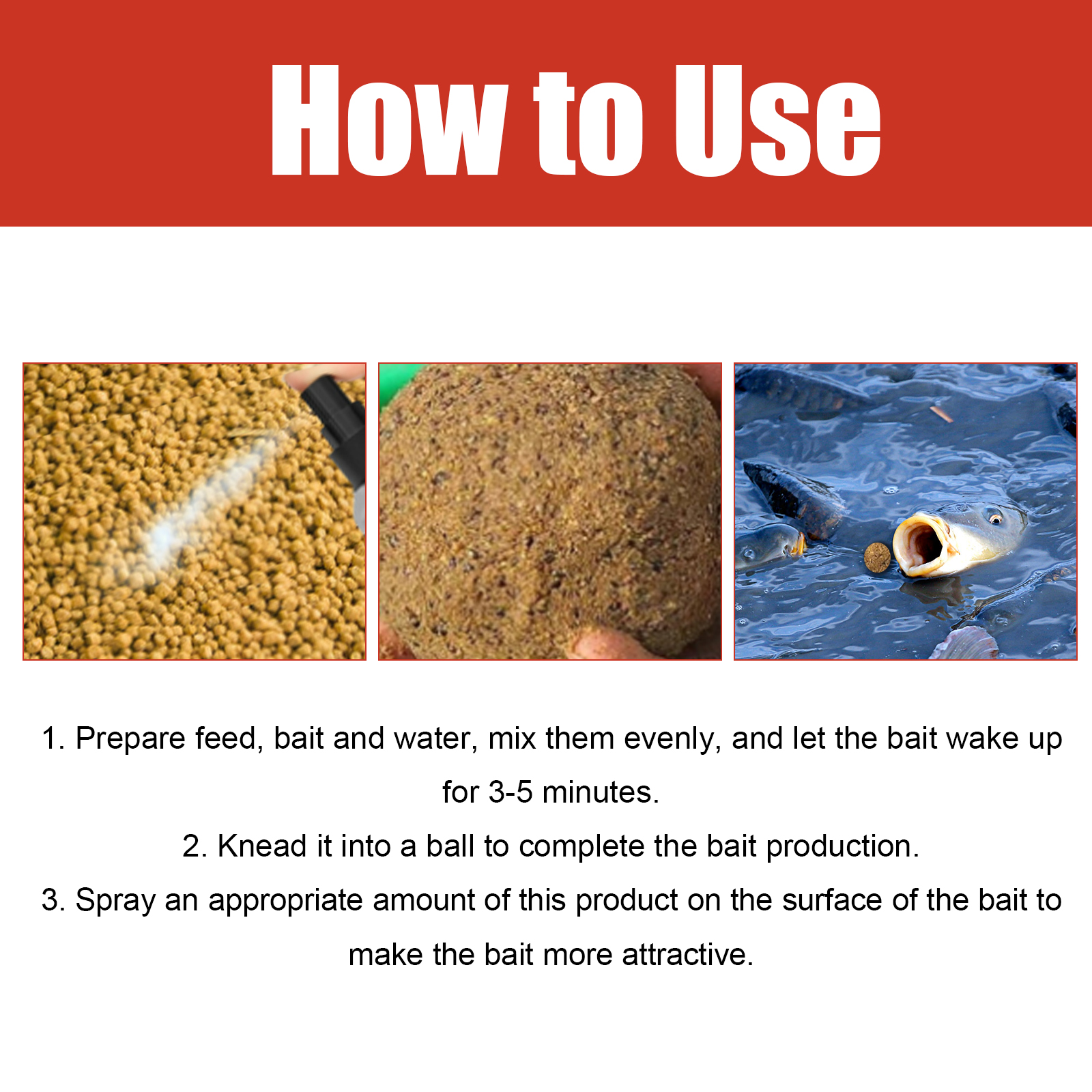 How to Use

1. Prepare feed, bait and water, mix them evenly, and let the bait wake up for 3-5 minutes.

2. Knead it into a ball to complete the bait production.

3. Spray an appropriate amount of this product on the surface of the bait to make the bait more attractive.