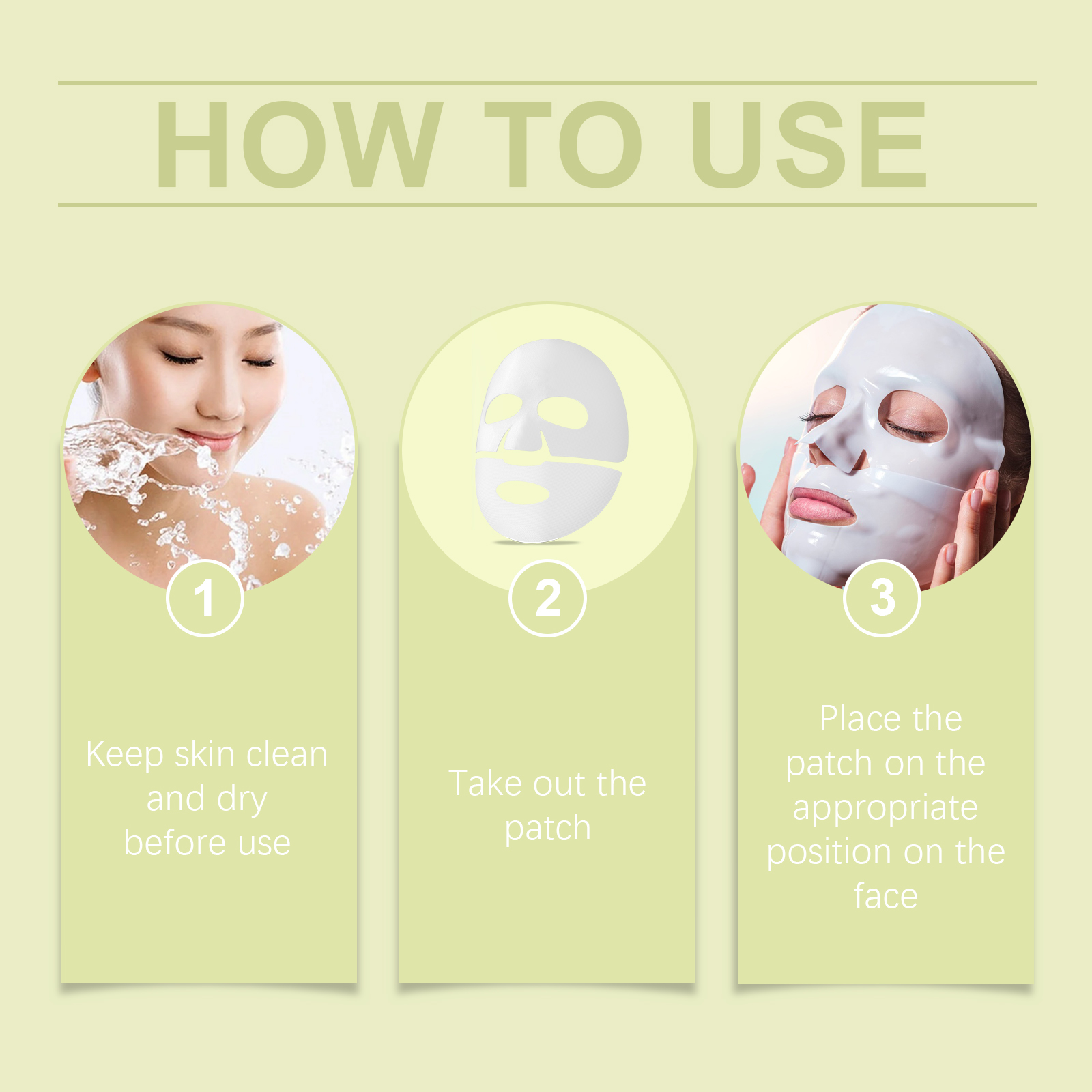 HOW TO USE

1

Keep skin clean and dry before use

2

Take out the patch

3

Place the patch on the appropriate position on the face