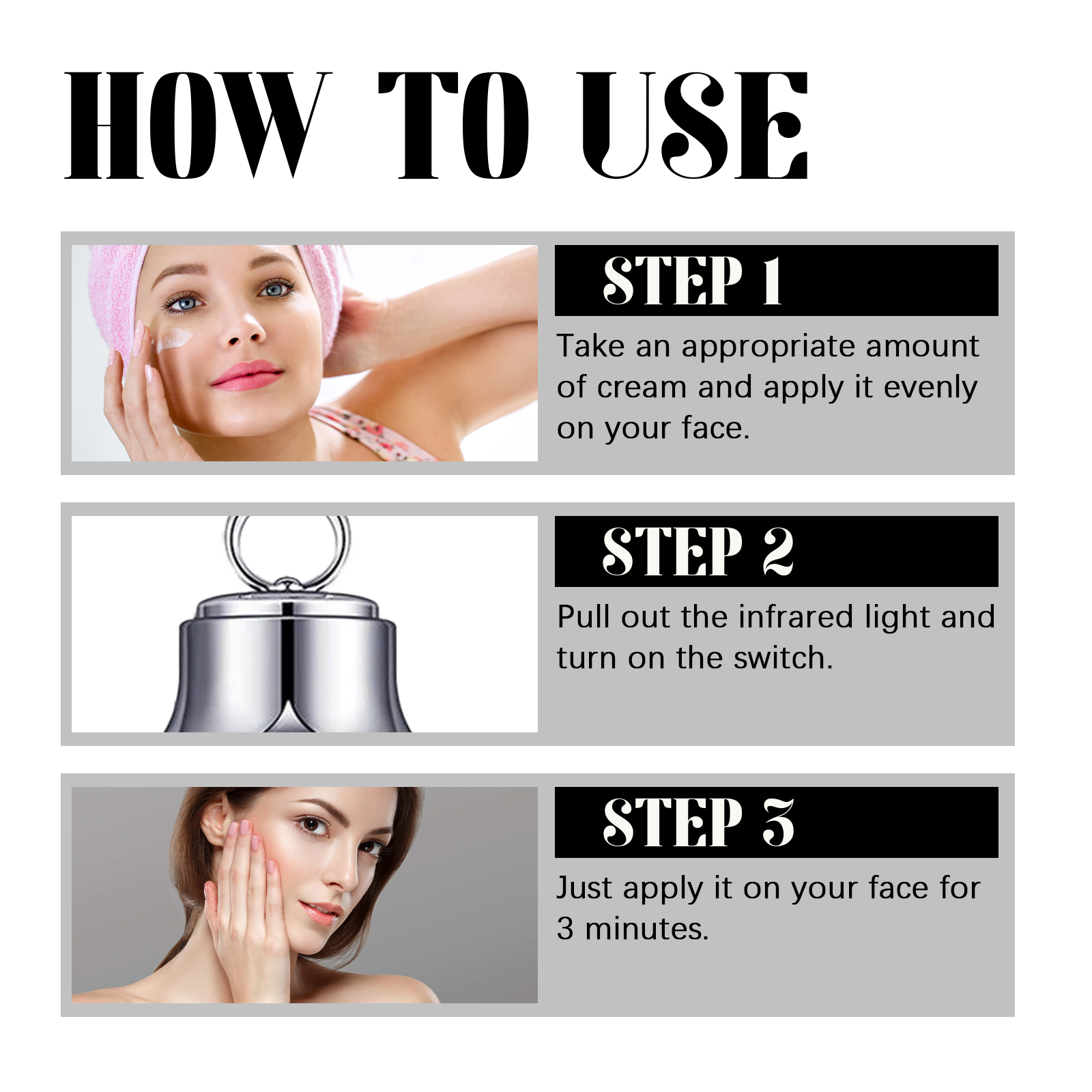 HOW TO USE

STEP 1

Take an appropriate amount of cream and apply it evenly on your face.

STEP 2

Pull out the infrared light and turn on the switch.

STEP 3

Just apply it on your face for 3 minutes.