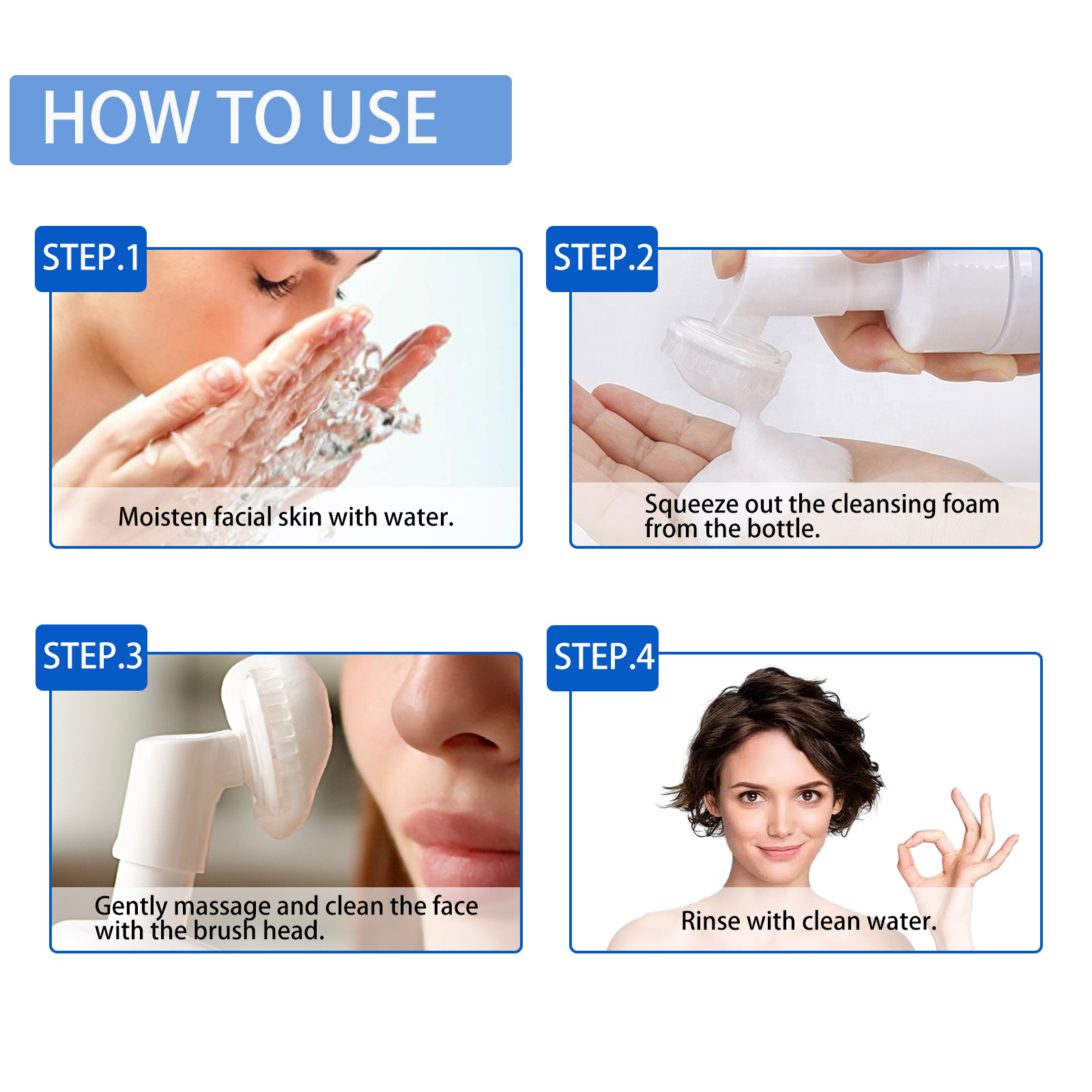 HOW TO USE

STEP.1

Moisten facial skin with water.

STEP.2

Squeeze out the cleansing foam from the bottle.

STEP.3

Gently massage and clean the face with the brush head.

STEP.4

Rinse with clean water.