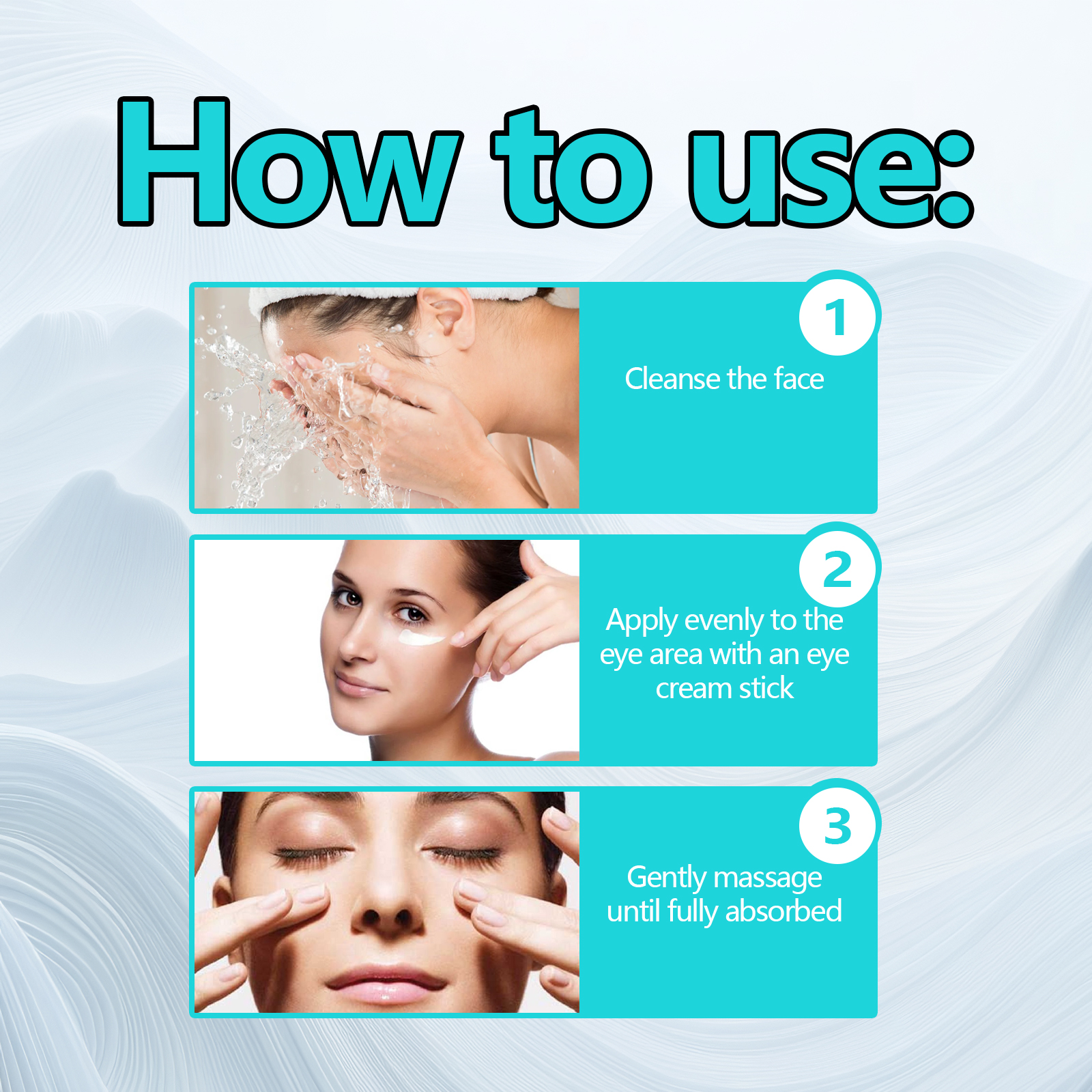 How to use:

1
Cleanse the face

2
Apply evenly to the eye area with an eye cream stick

3
Gently massage until fully absorbed