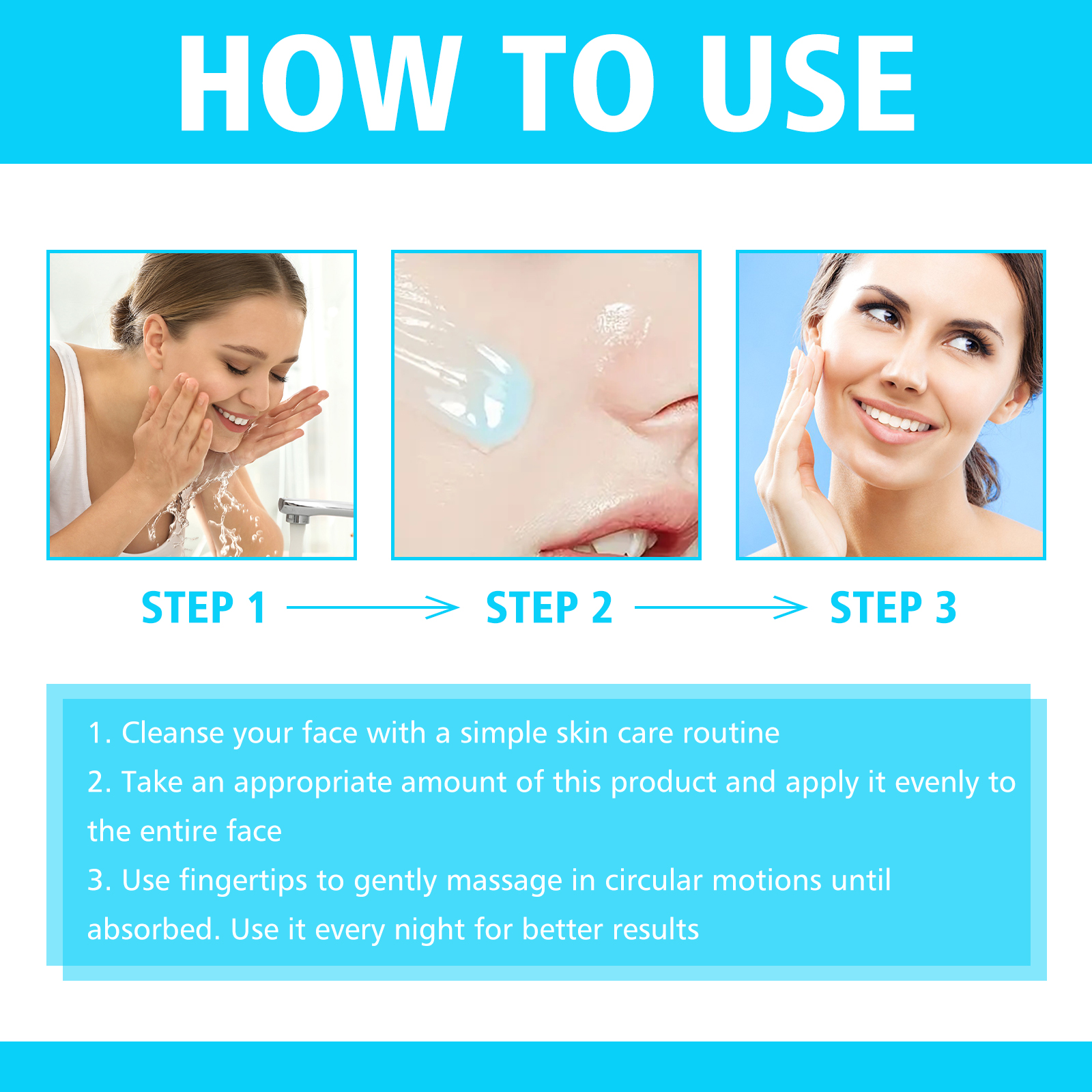 HOW TO USE

STEP 1

STEP 2

STEP 3

1. Cleanse your face with a simple skin care routine
2. Take an appropriate amount of this product and apply it evenly to the entire face
3. Use fingertips to gently massage in circular motions until absorbed. Use it every night for better results