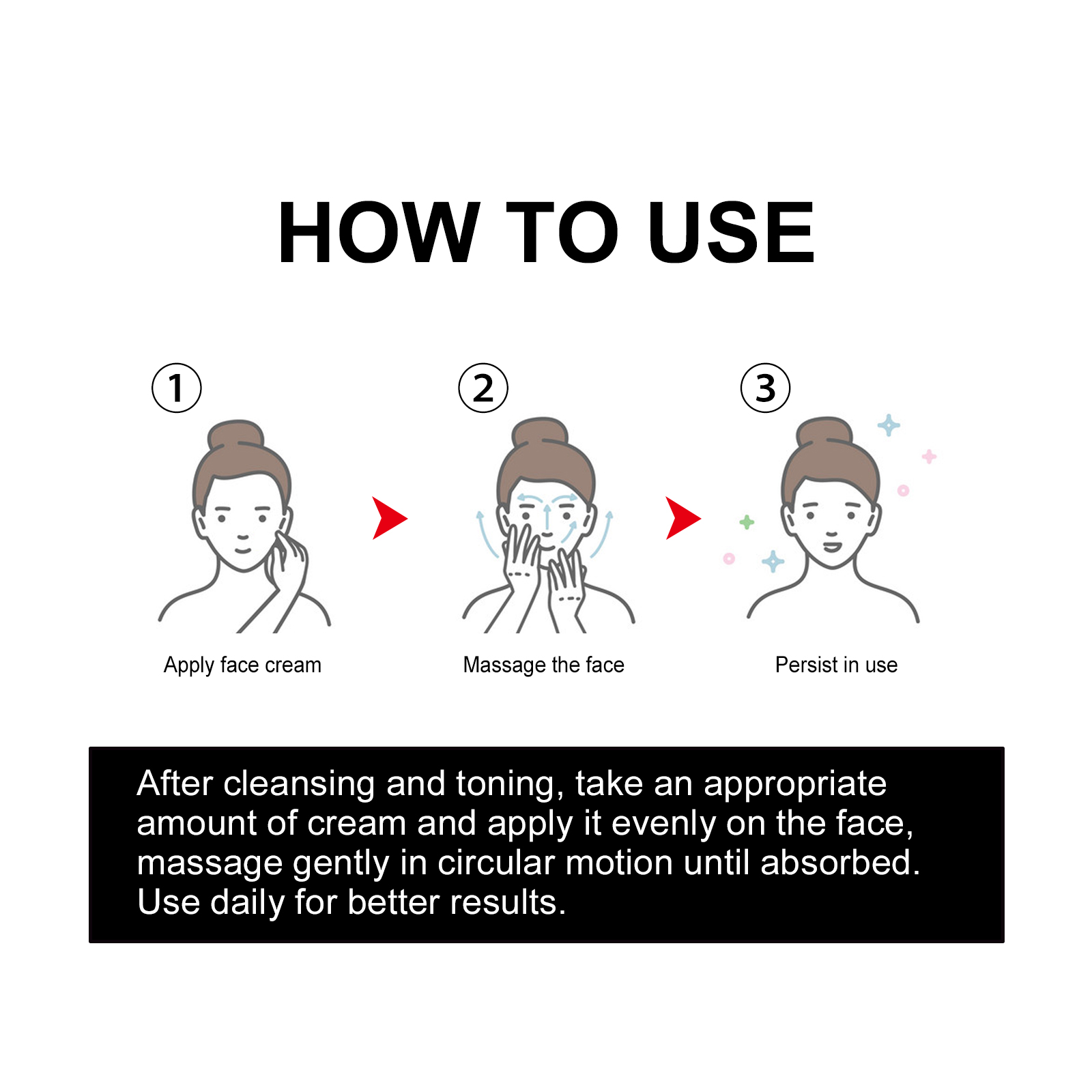 HOW TO USE

①

Apply face cream

②

Massage the face

③

Persist in use

After cleansing and toning, take an appropriate amount of cream and apply it evenly on the face, massage gently in circular motion until absorbed. Use daily for better results.