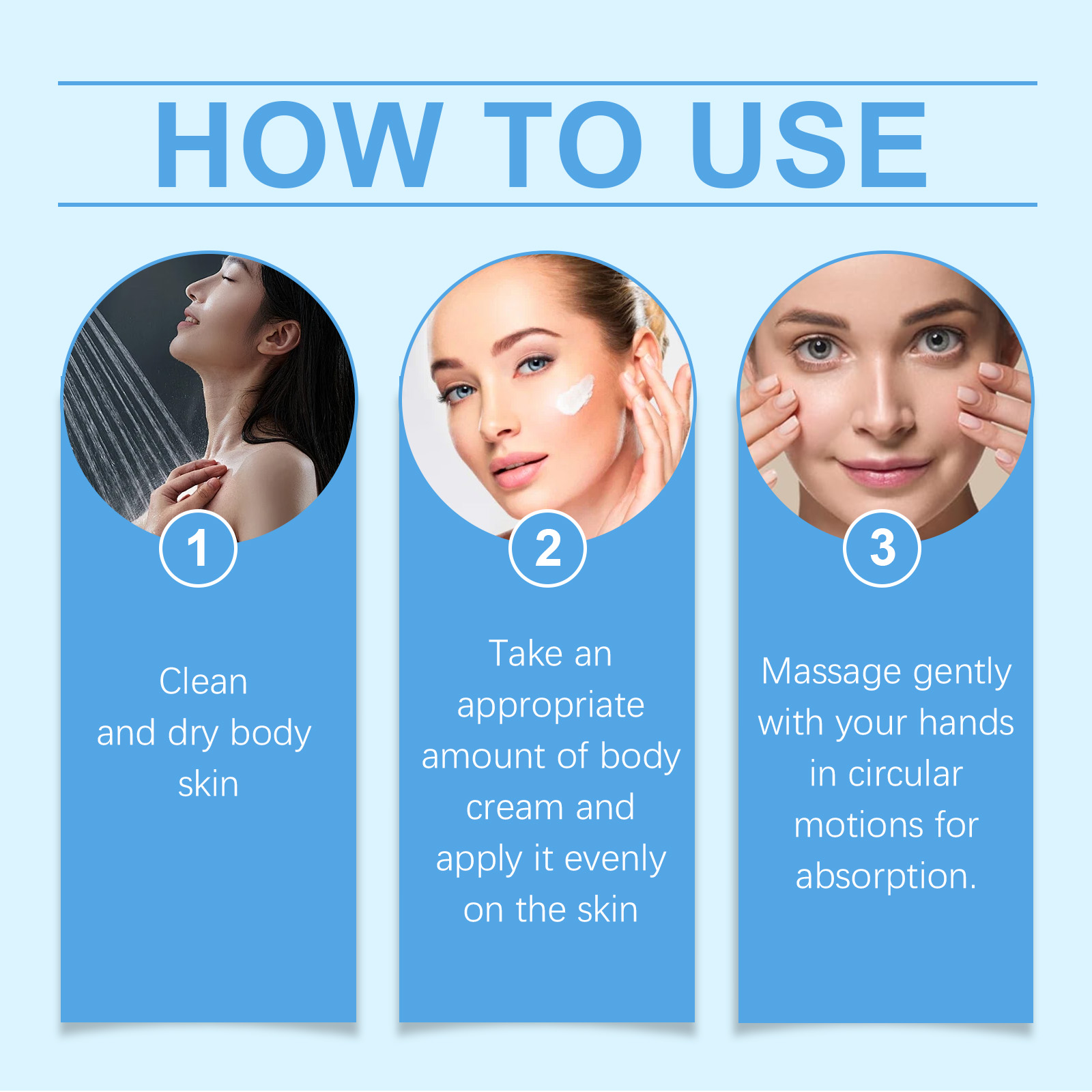 HOW TO USE

1

Clean and dry body skin

2

Take an appropriate amount of body cream and apply it evenly on the skin

3

Massage gently with your hands in circular motions for absorption.