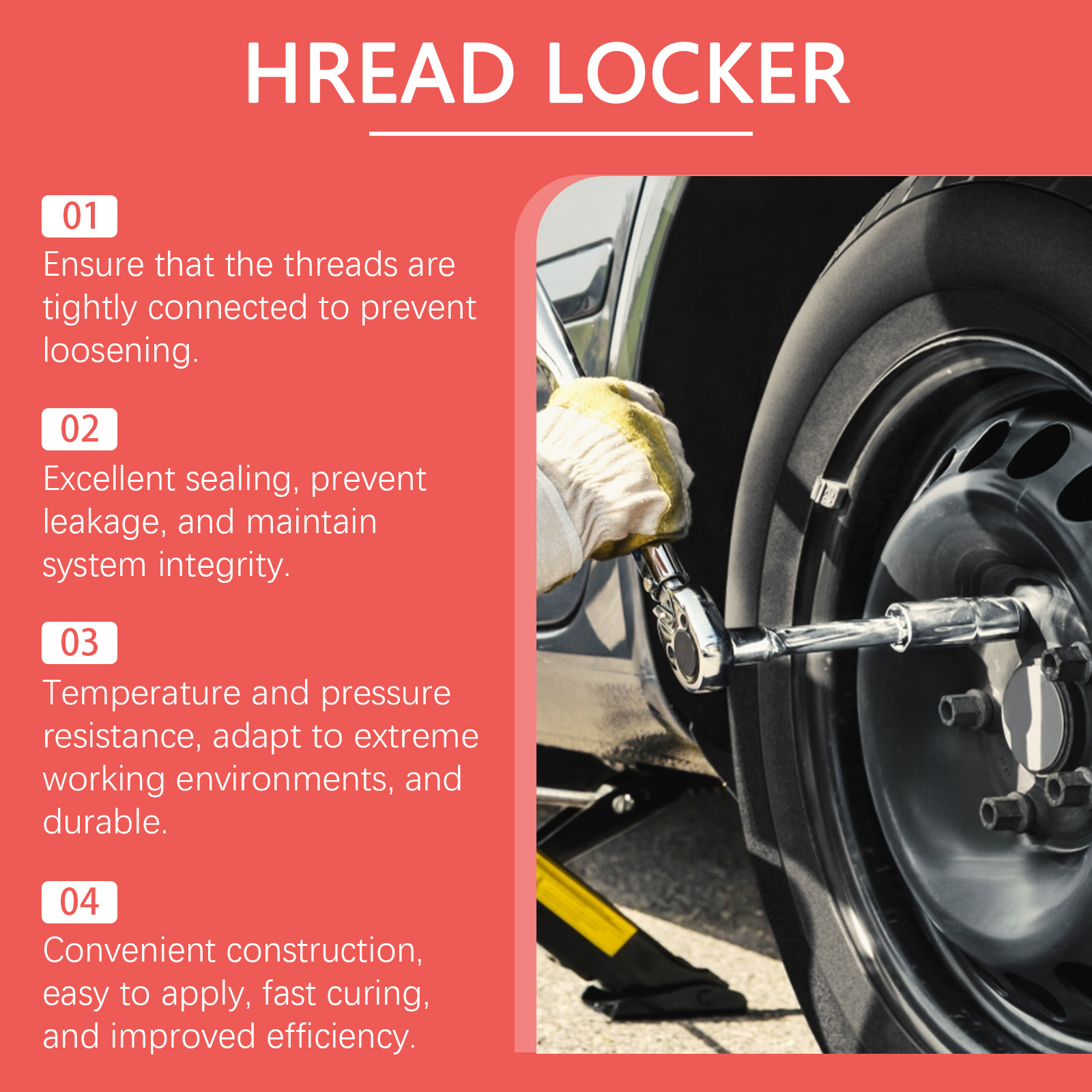 HREAD LOCKER

01
Ensure that the threads are tightly connected to prevent loosening.

02
Excellent sealing, prevent leakage, and maintain system integrity.

03
Temperature and pressure resistance, adapt to extreme working environments, and durable.

04
Convenient construction, easy to apply, fast curing, and improved efficiency.