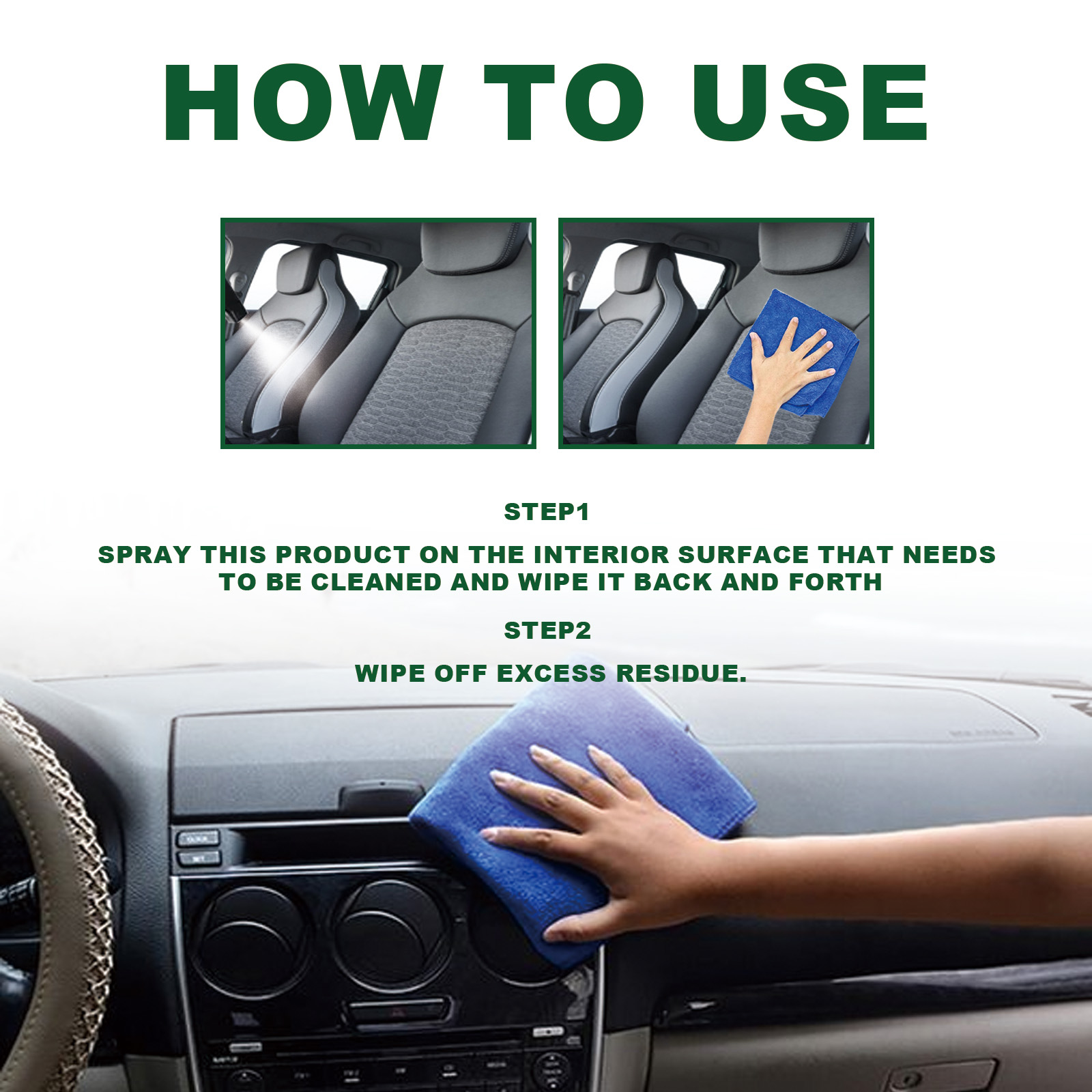 HOW TO USE

STEP1

SPRAY THIS PRODUCT ON THE INTERIOR SURFACE THAT NEEDS TO BE CLEANED AND WIPE IT BACK AND FORTH

STEP2

WIPE OFF EXCESS RESIDUE.