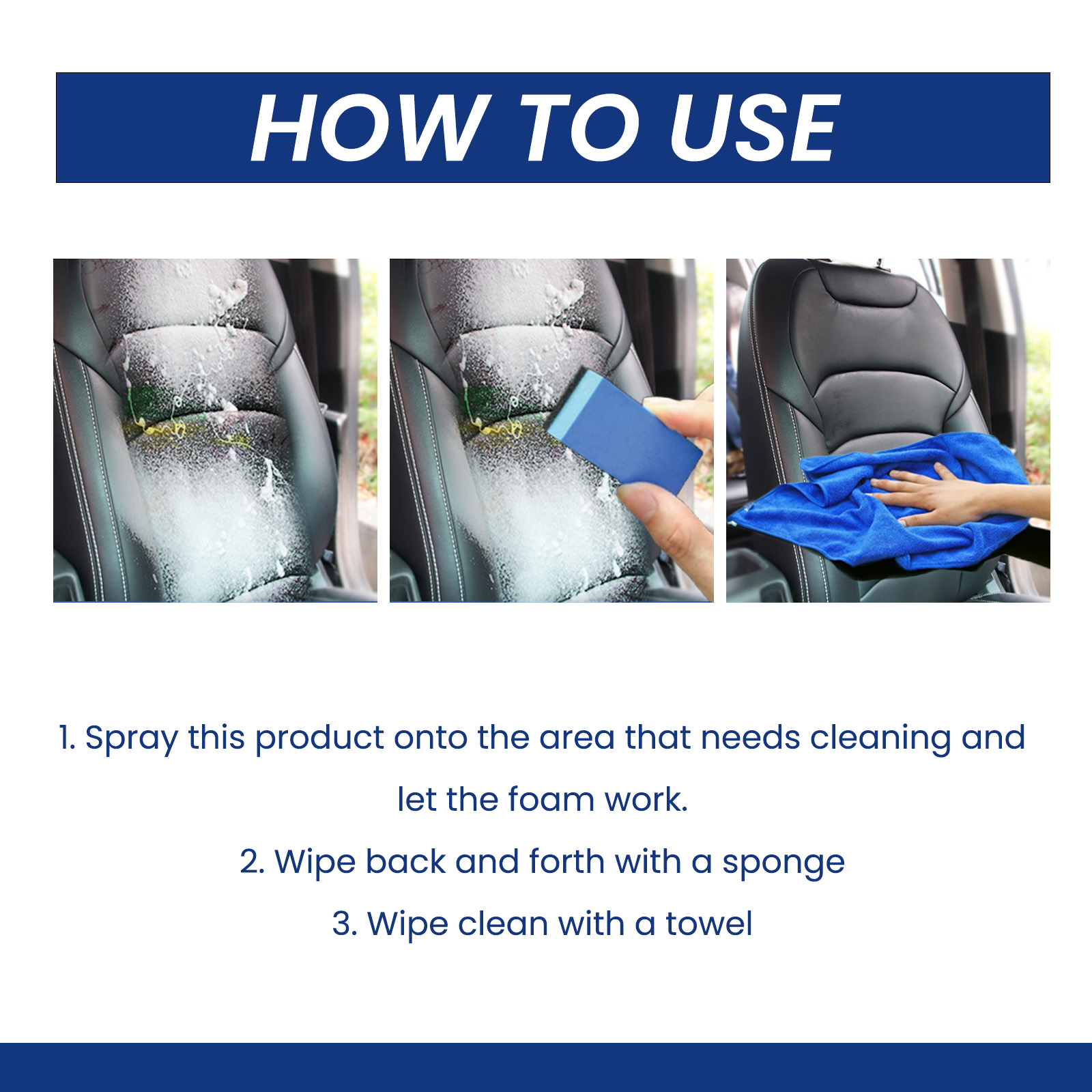 HOW TO USE

1. Spray this product onto the area that needs cleaning and let the foam work.

2. Wipe back and forth with a sponge

3. Wipe clean with a towel