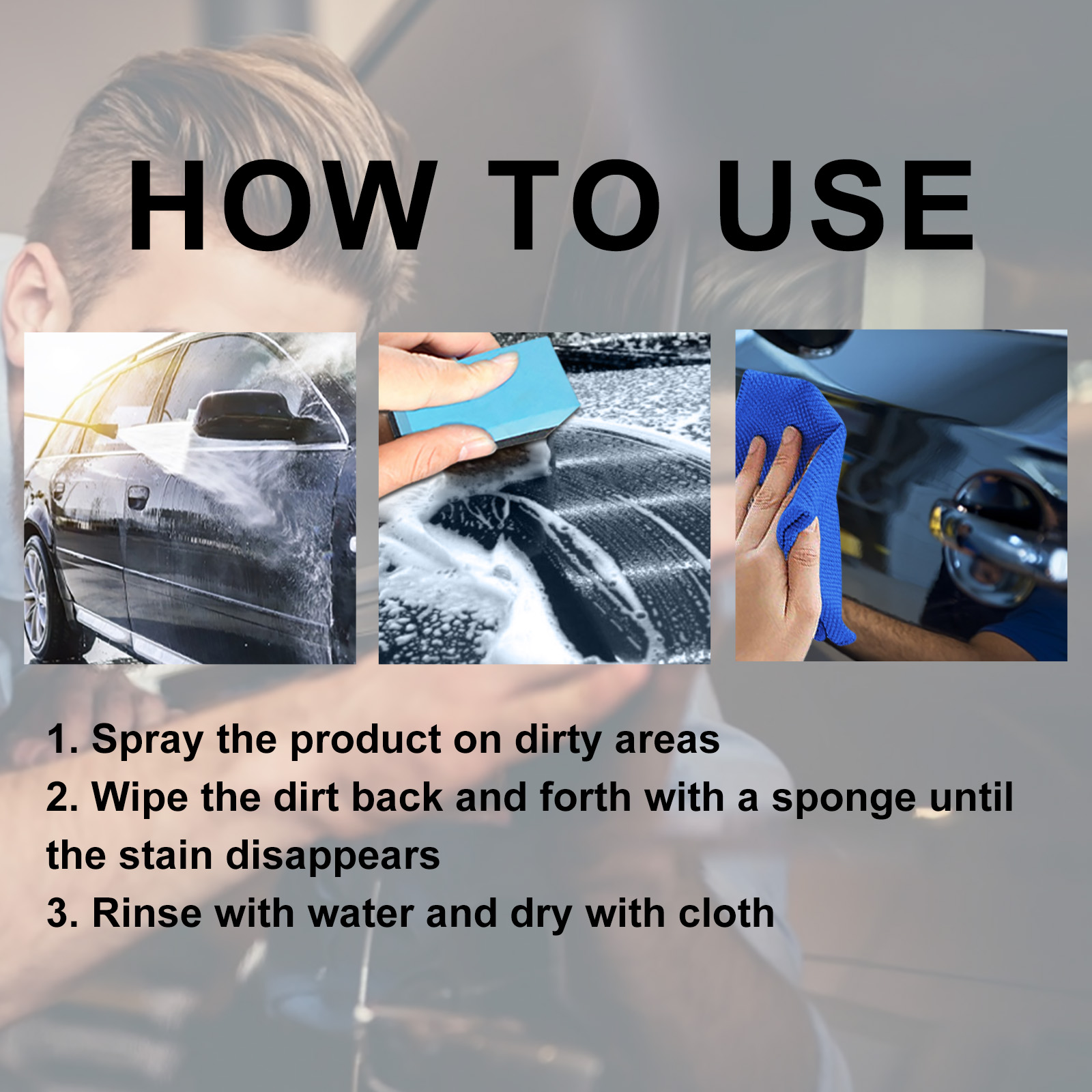 HOW TO USE

1. Spray the product on dirty areas
2. Wipe the dirt back and forth with a sponge until the stain disappears
3. Rinse with water and dry with cloth