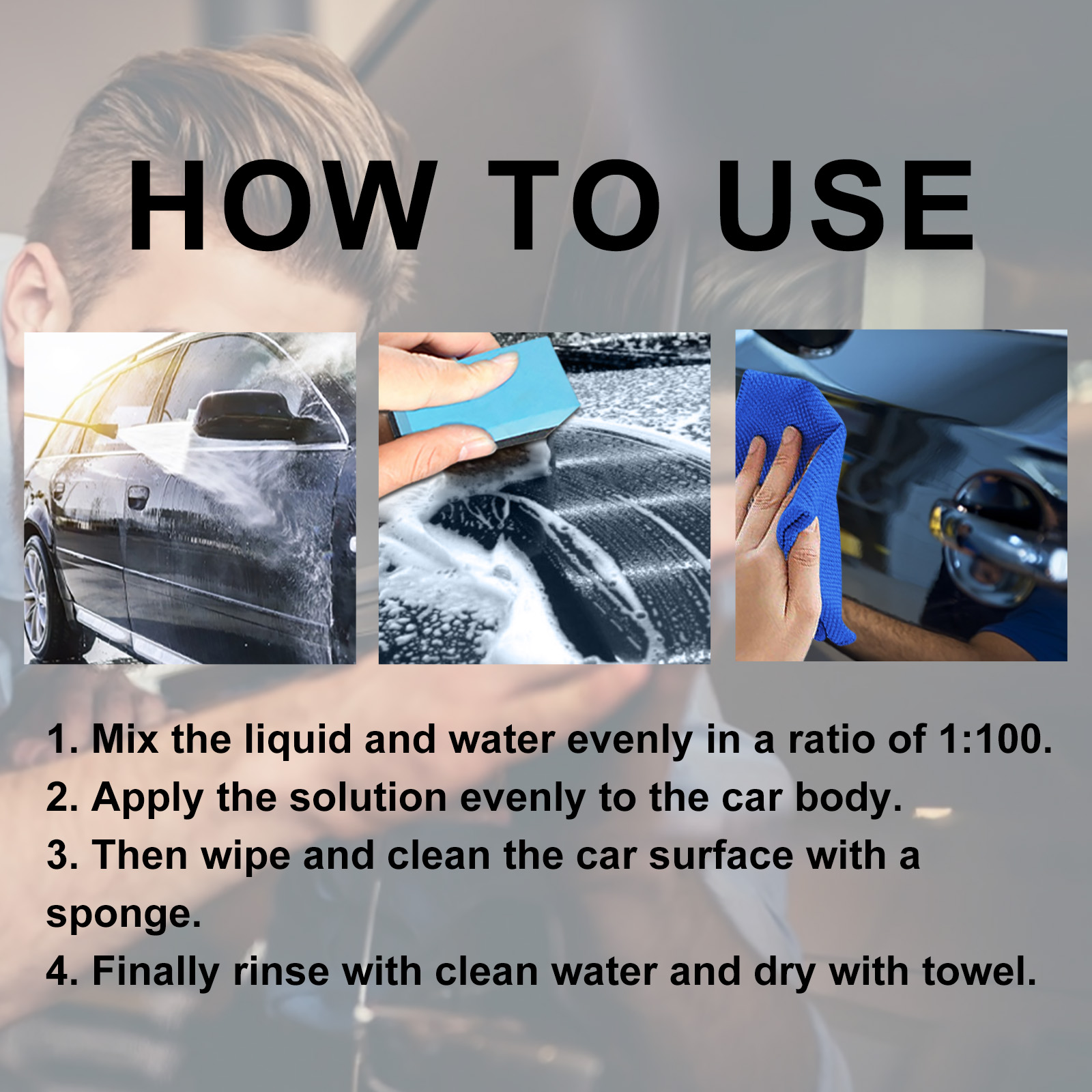 HOW TO USE

1. Mix the liquid and water evenly in a ratio of 1:100.
2. Apply the solution evenly to the car body.
3. Then wipe and clean the car surface with a sponge.
4. Finally rinse with clean water and dry with towel.