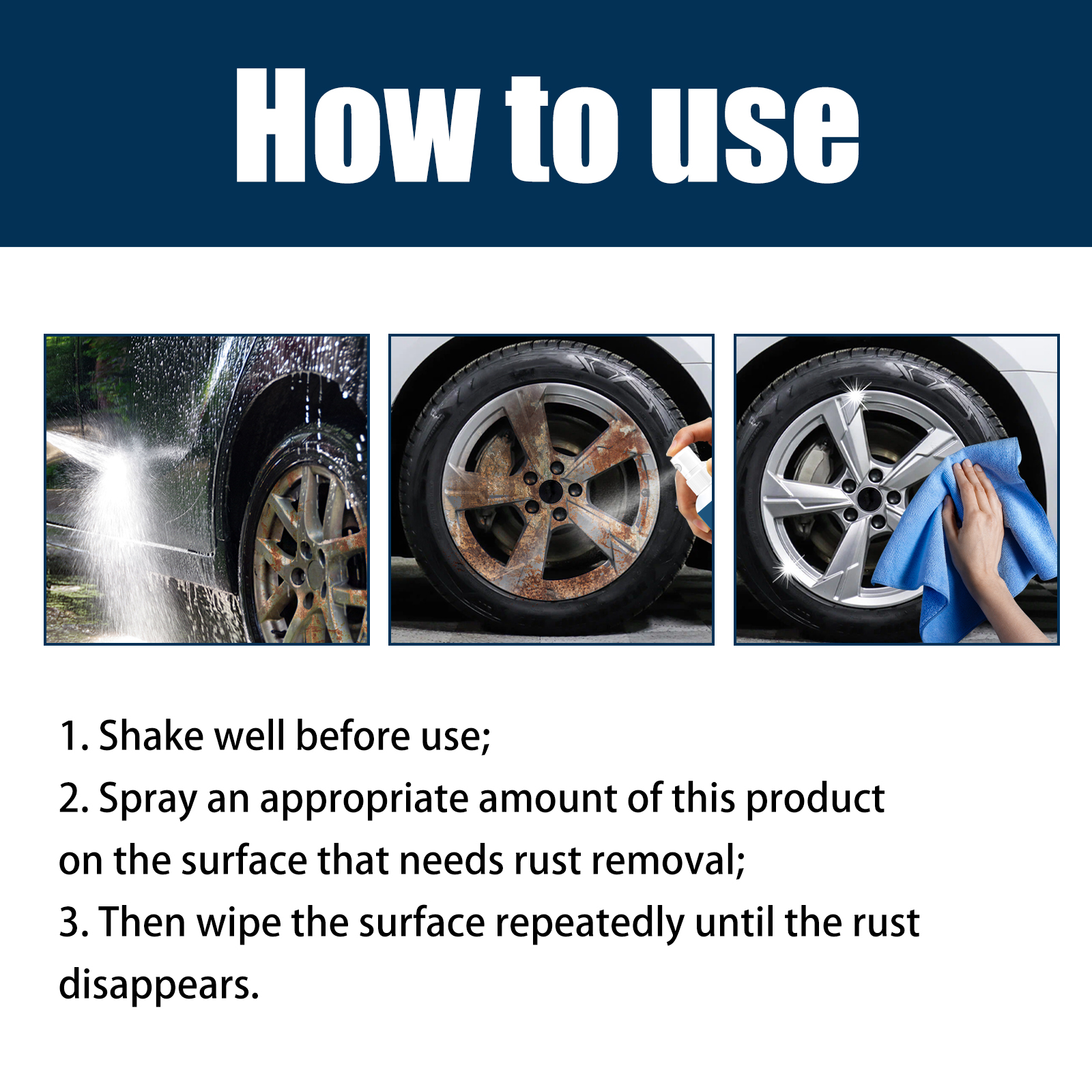 How to use

1. Shake well before use;
2. Spray an appropriate amount of this product on the surface that needs rust removal;
3. Then wipe the surface repeatedly until the rust disappears.