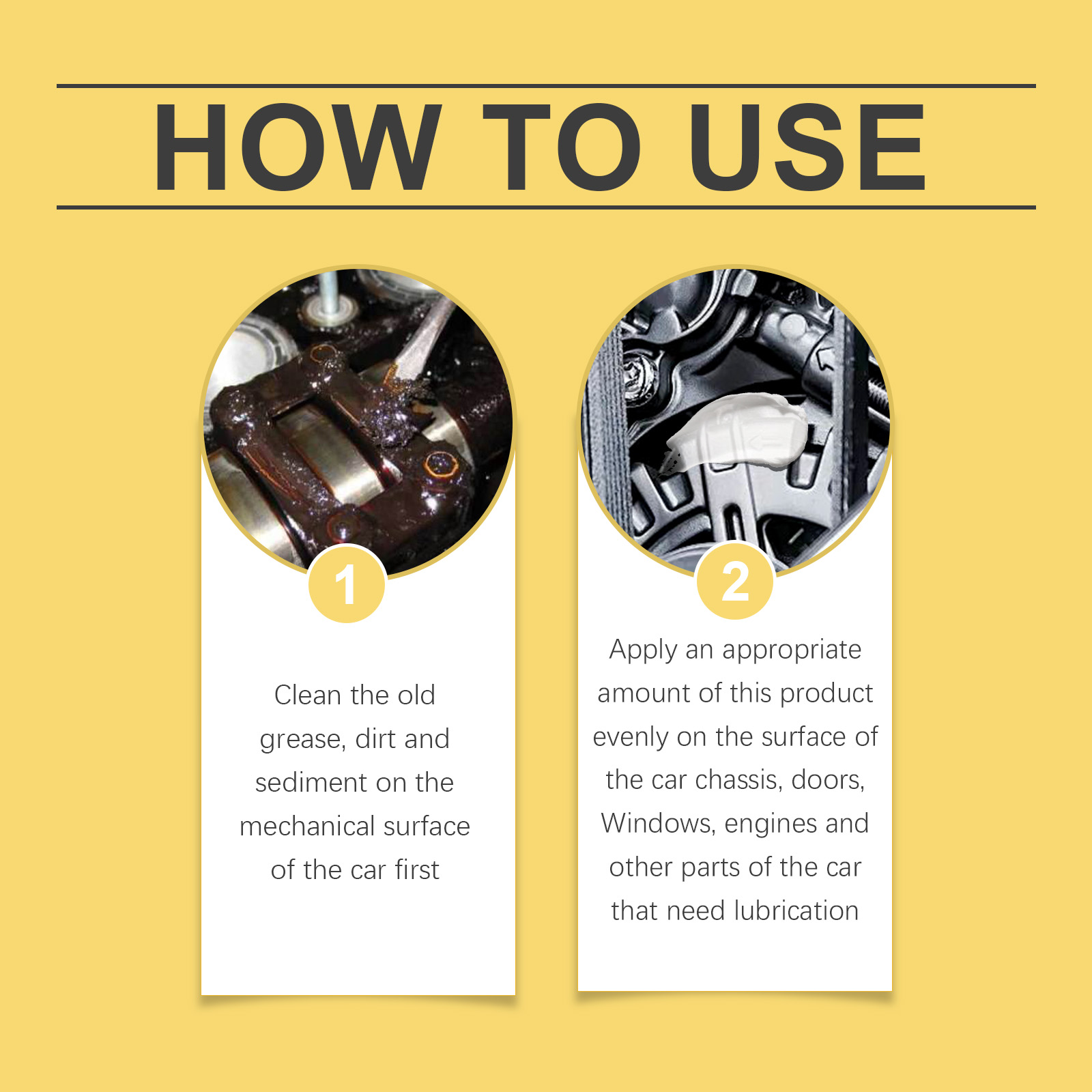 HOW TO USE

1

Clean the old grease, dirt and sediment on the mechanical surface of the car first

2

Apply an appropriate amount of this product evenly on the surface of the car chassis, doors, Windows, engines and other parts of the car that need lubrication