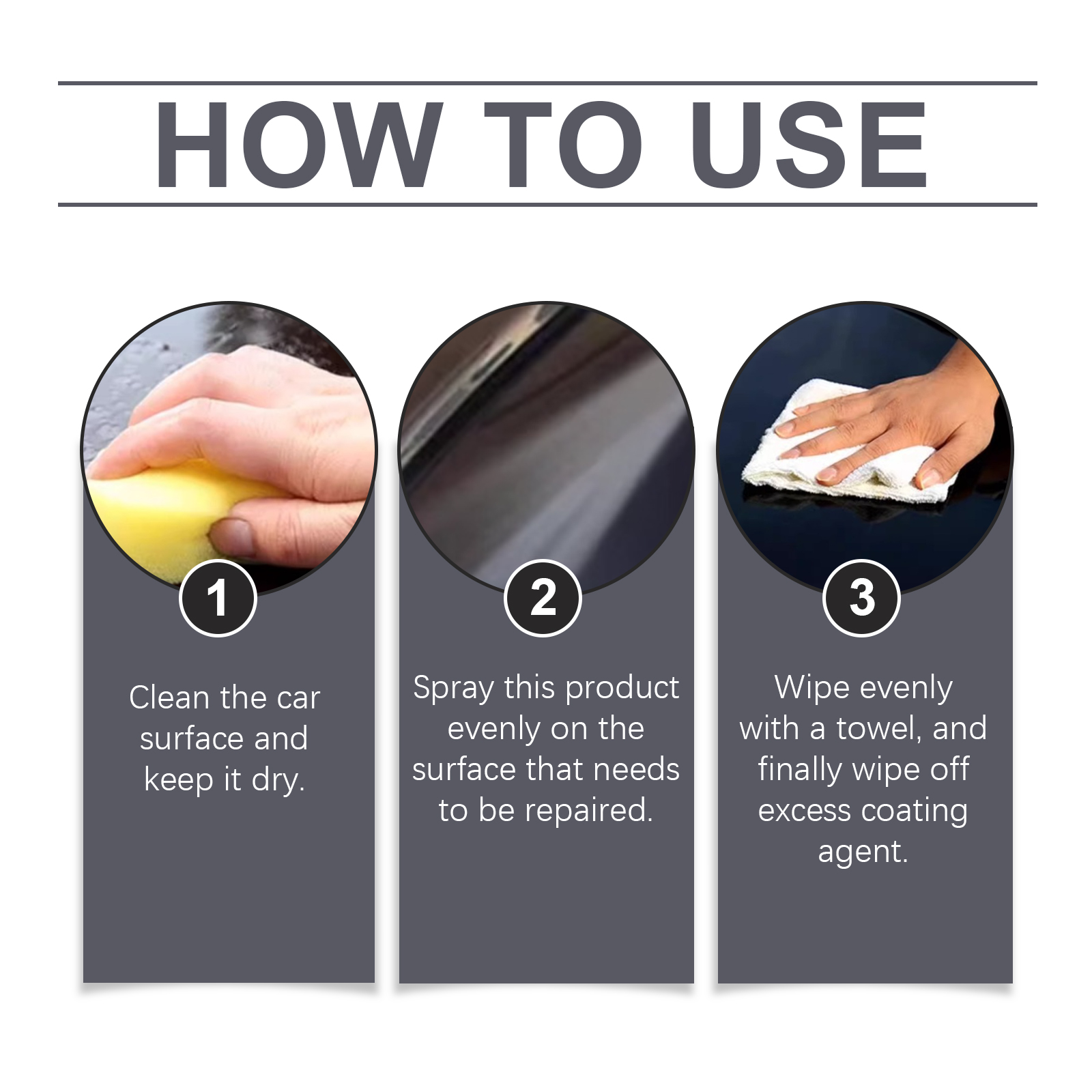 HOW TO USE

1

Clean the car surface and keep it dry.

2

Spray this product evenly on the surface that needs to be repaired.

3

Wipe evenly with a towel, and finally wipe off excess coating agent.