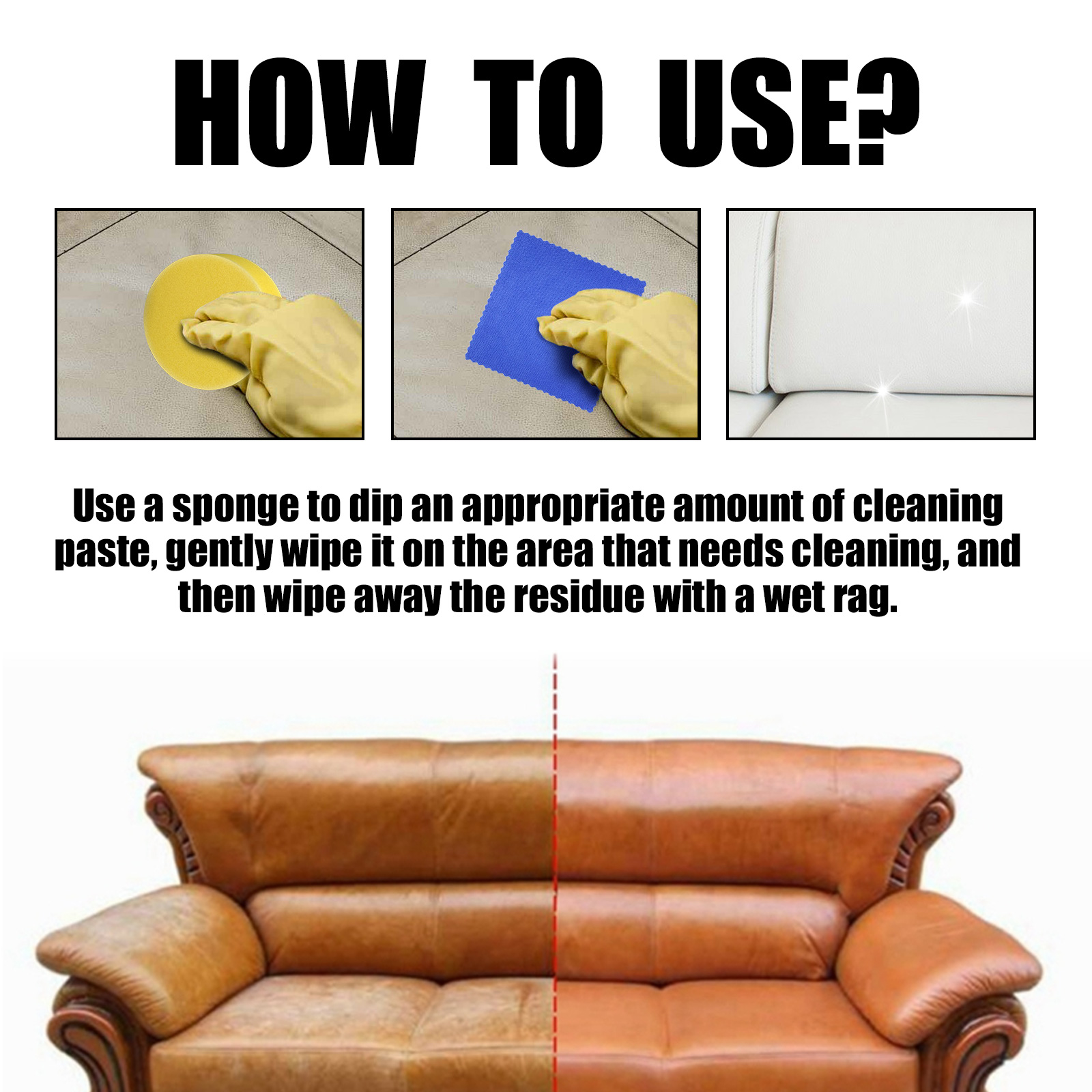 HOW TO USE?

Use a sponge to dip an appropriate amount of cleaning paste, gently wipe it on the area that needs cleaning, and then wipe away the residue with a wet rag.