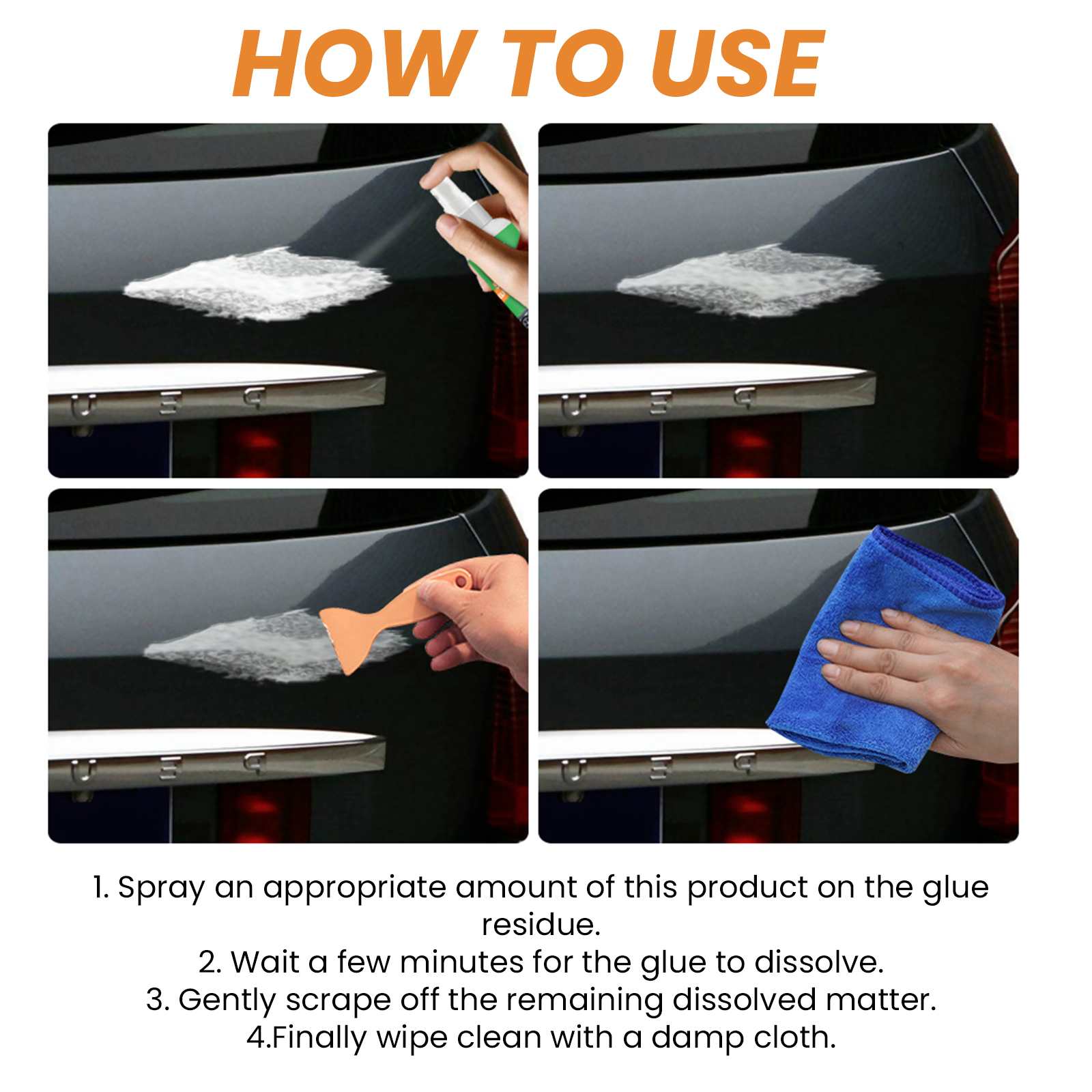 HOW TO USE

1. Spray an appropriate amount of this product on the glue residue.
2. Wait a few minutes for the glue to dissolve.
3. Gently scrape off the remaining dissolved matter.
4.Finally wipe clean with a damp cloth.