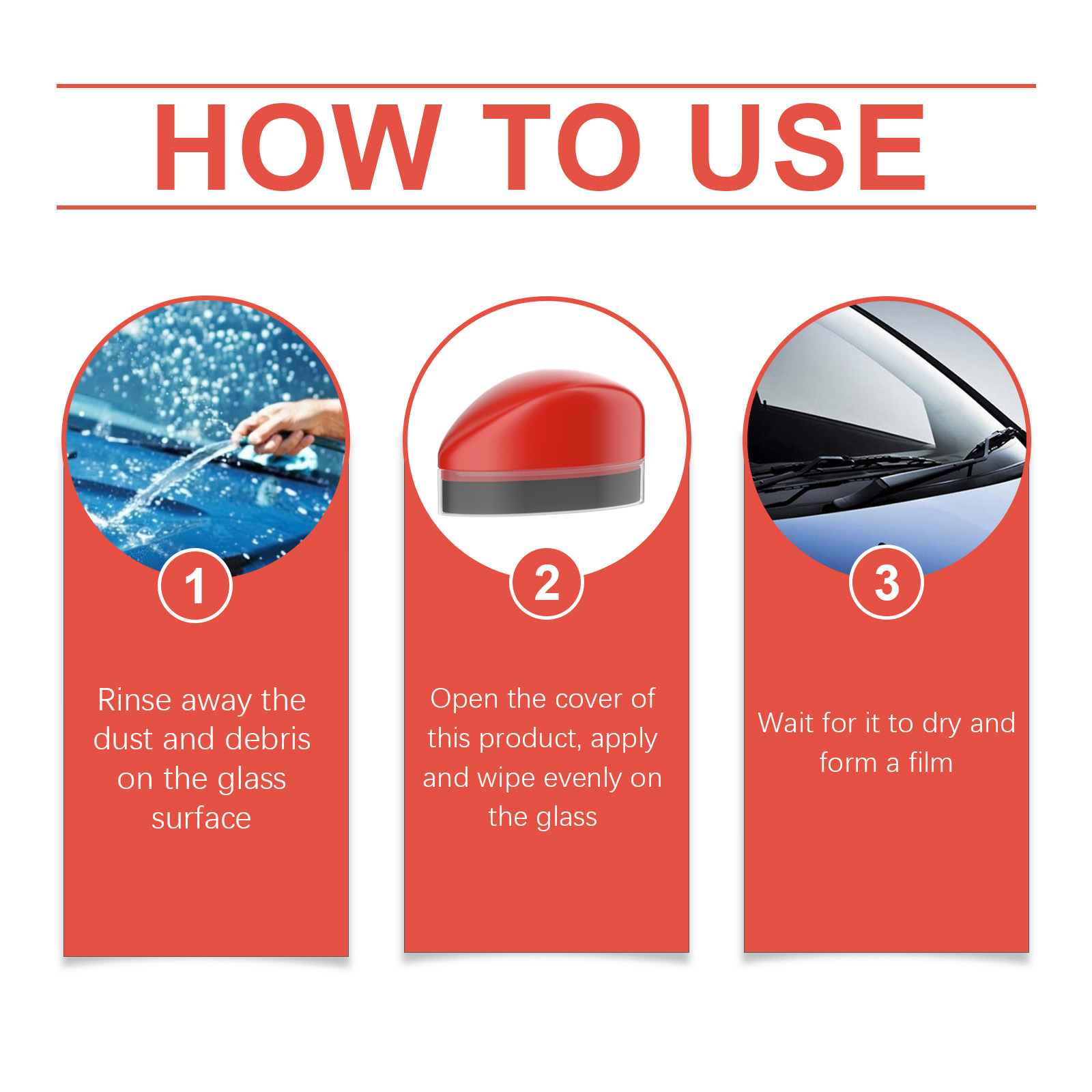 HOW TO USE

1

Rinse away the dust and debris on the glass surface

2

Open the cover of this product, apply and wipe evenly on the glass

3

Wait for it to dry and form a film