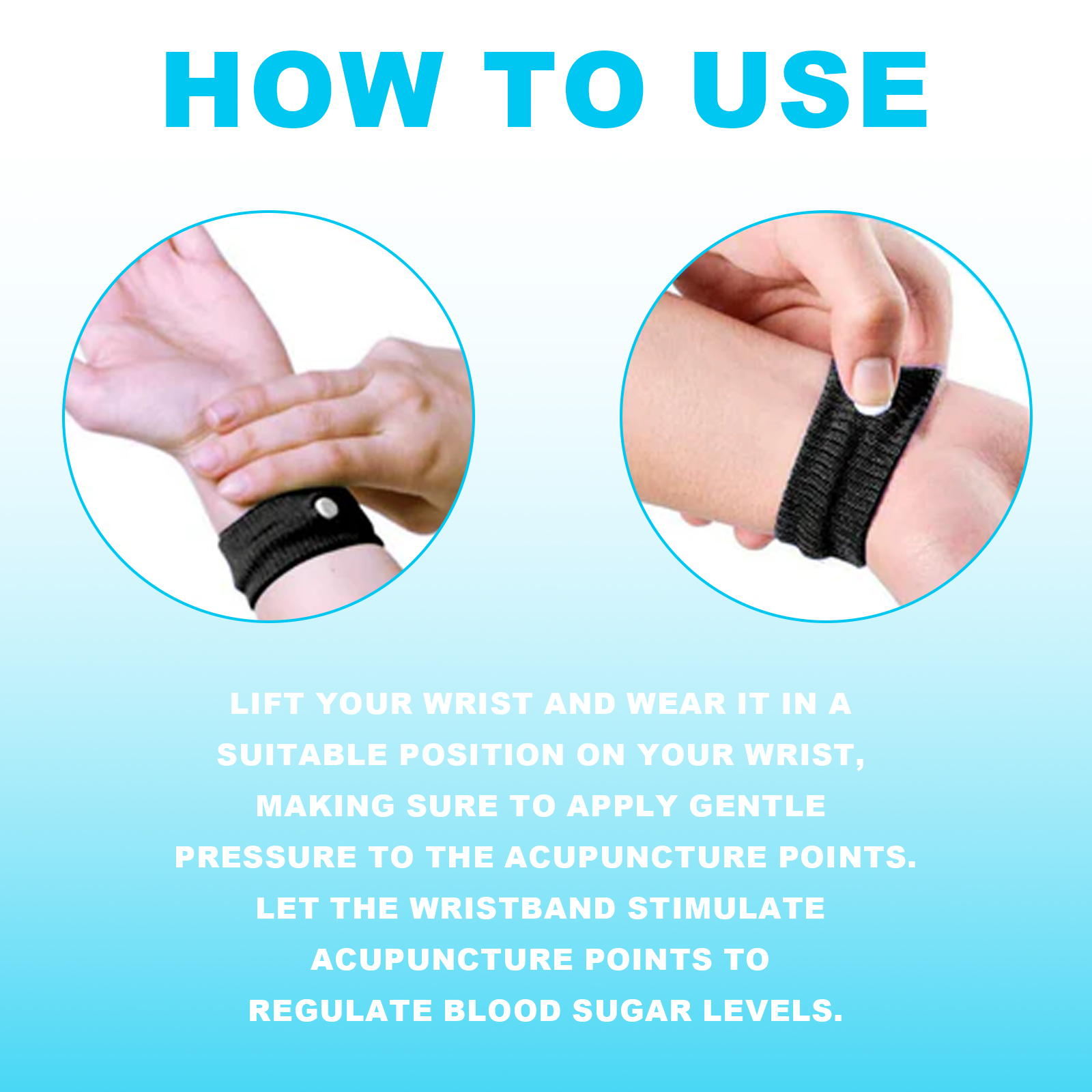 HOW TO USE

LIFT YOUR WRIST AND WEAR IT IN A SUITABLE POSITION ON YOUR WRIST, MAKING SURE TO APPLY GENTLE PRESSURE TO THE ACUPUNCTURE POINTS. LET THE WRISTBAND STIMULATE ACUPUNCTURE POINTS TO REGULATE BLOOD SUGAR LEVELS.