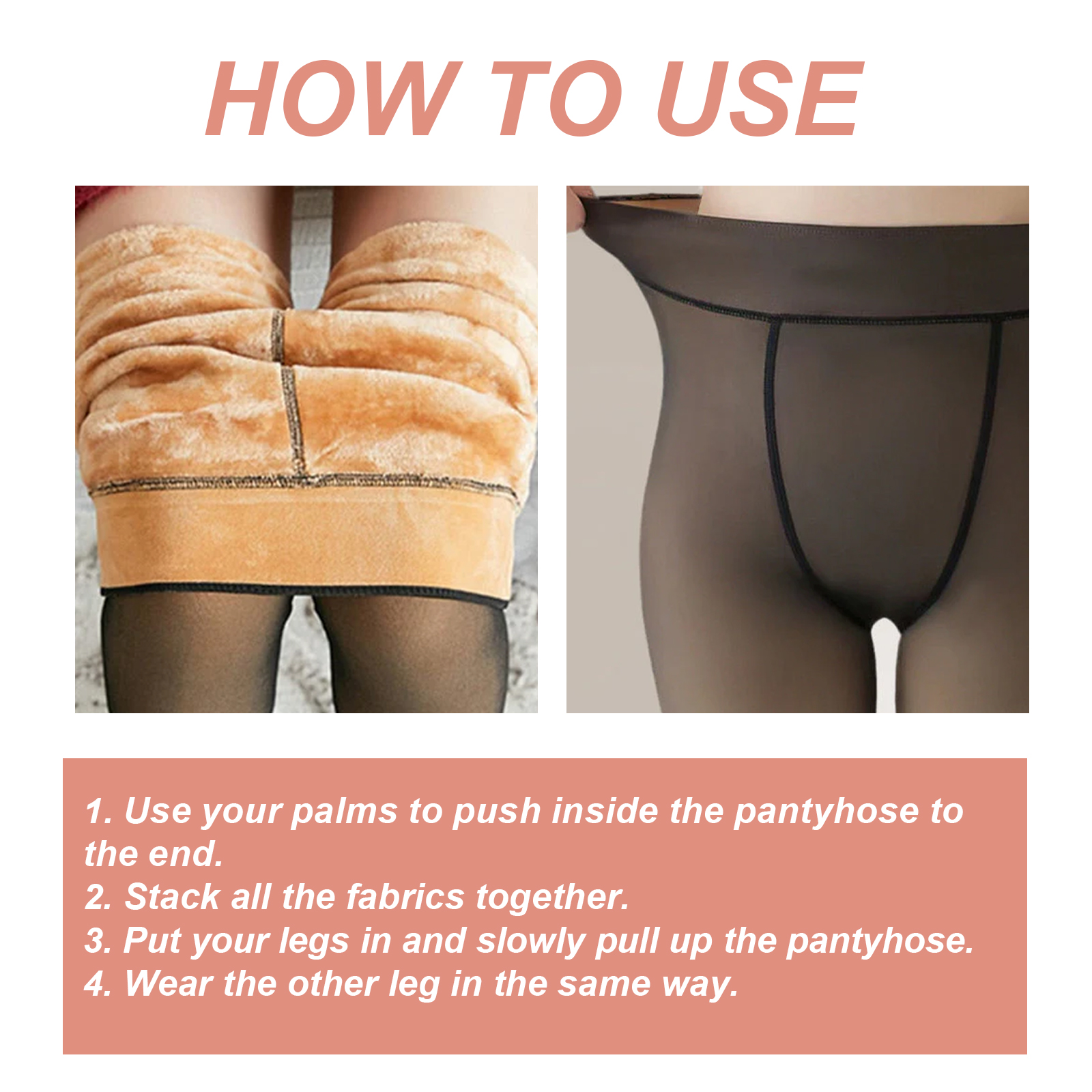 HOW TO USE

1. Use your palms to push inside the pantyhose to the end.
2. Stack all the fabrics together.
3. Put your legs in and slowly pull up the pantyhose.
4. Wear the other leg in the same way.