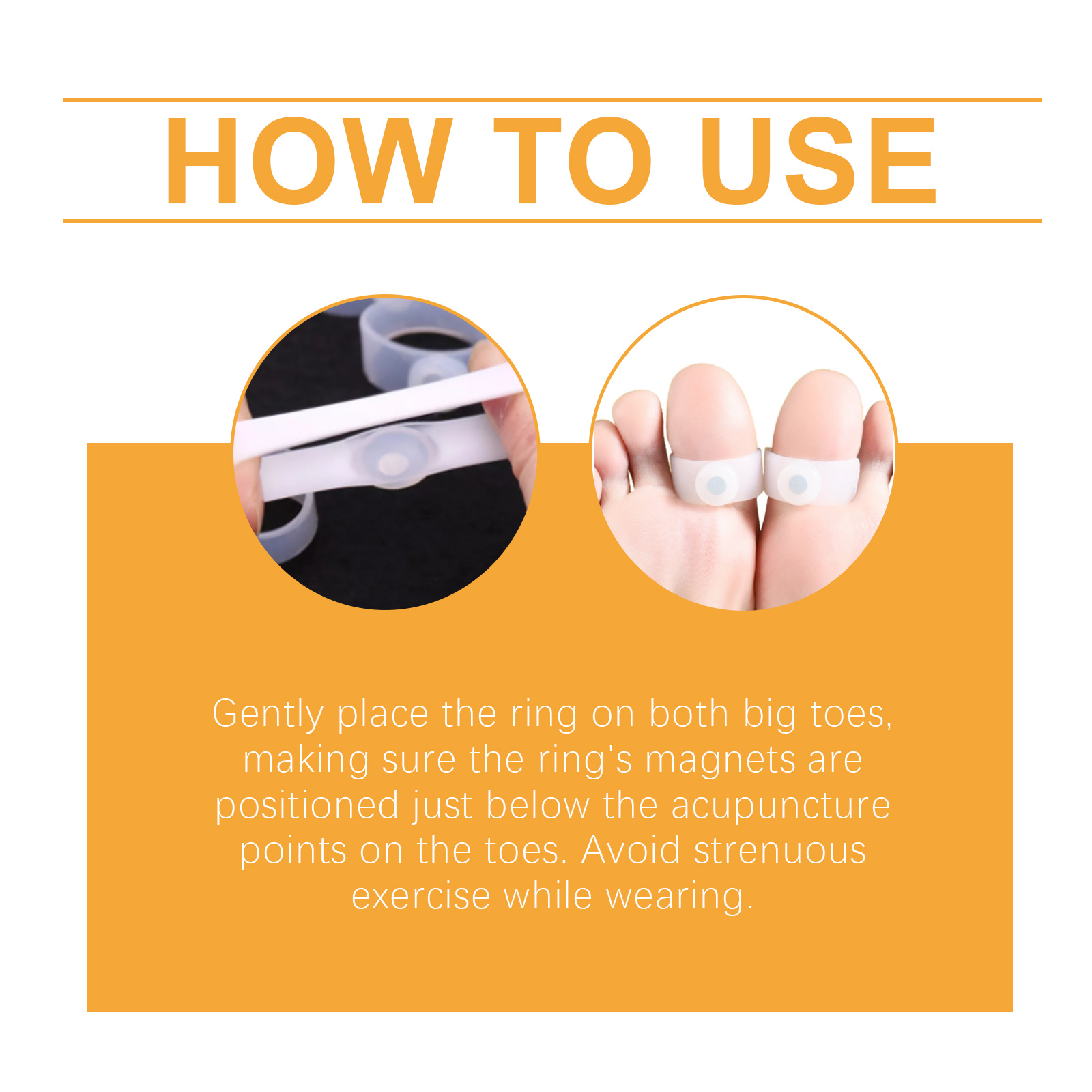 HOW TO USE

Gently place the ring on both big toes, making sure the ring's magnets are positioned just below the acupuncture points on the toes. Avoid strenuous exercise while wearing.