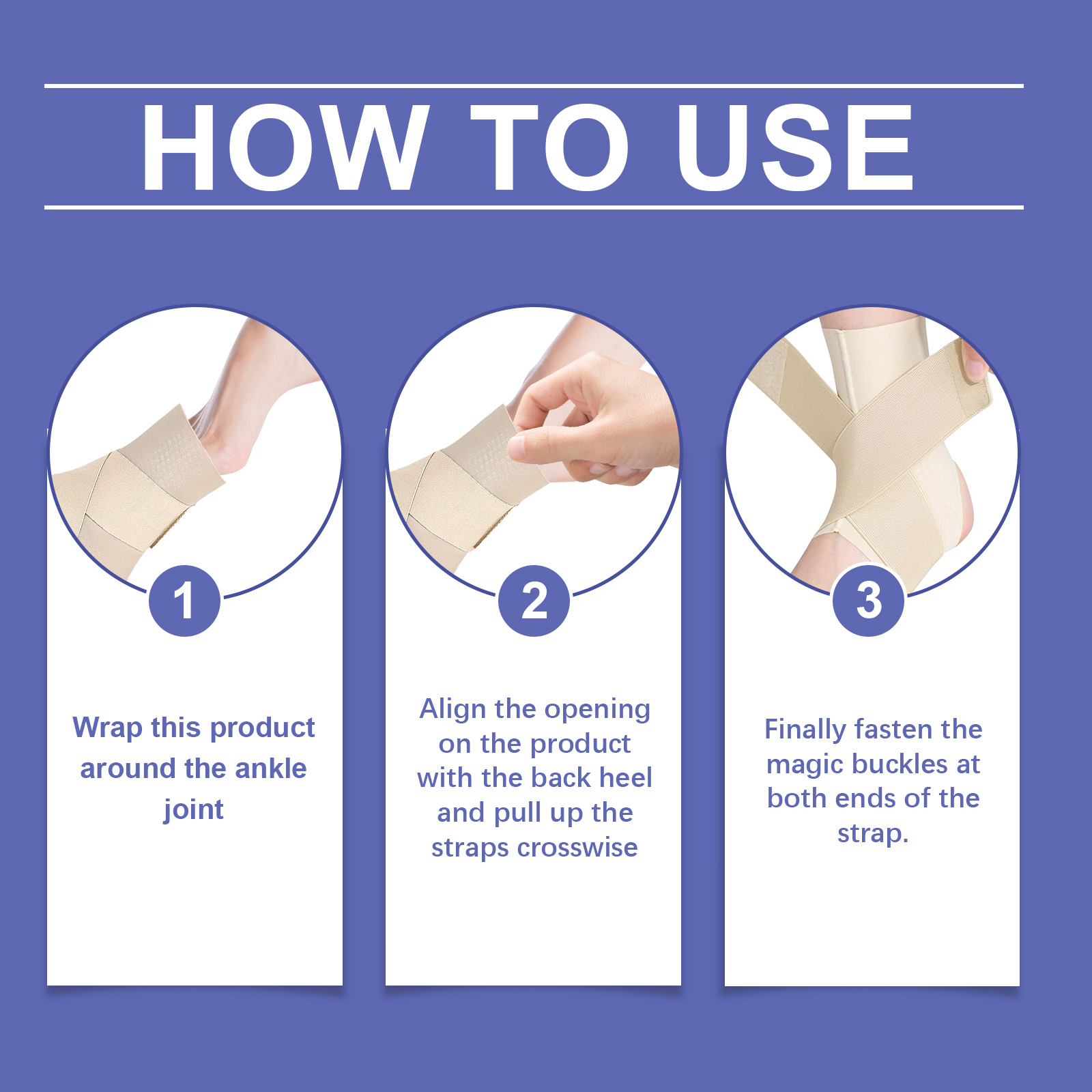 HOW TO USE

1

Wrap this product around the ankle joint

2

Align the opening on the product with the back heel and pull up the straps crosswise

3

Finally fasten the magic buckles at both ends of the strap.