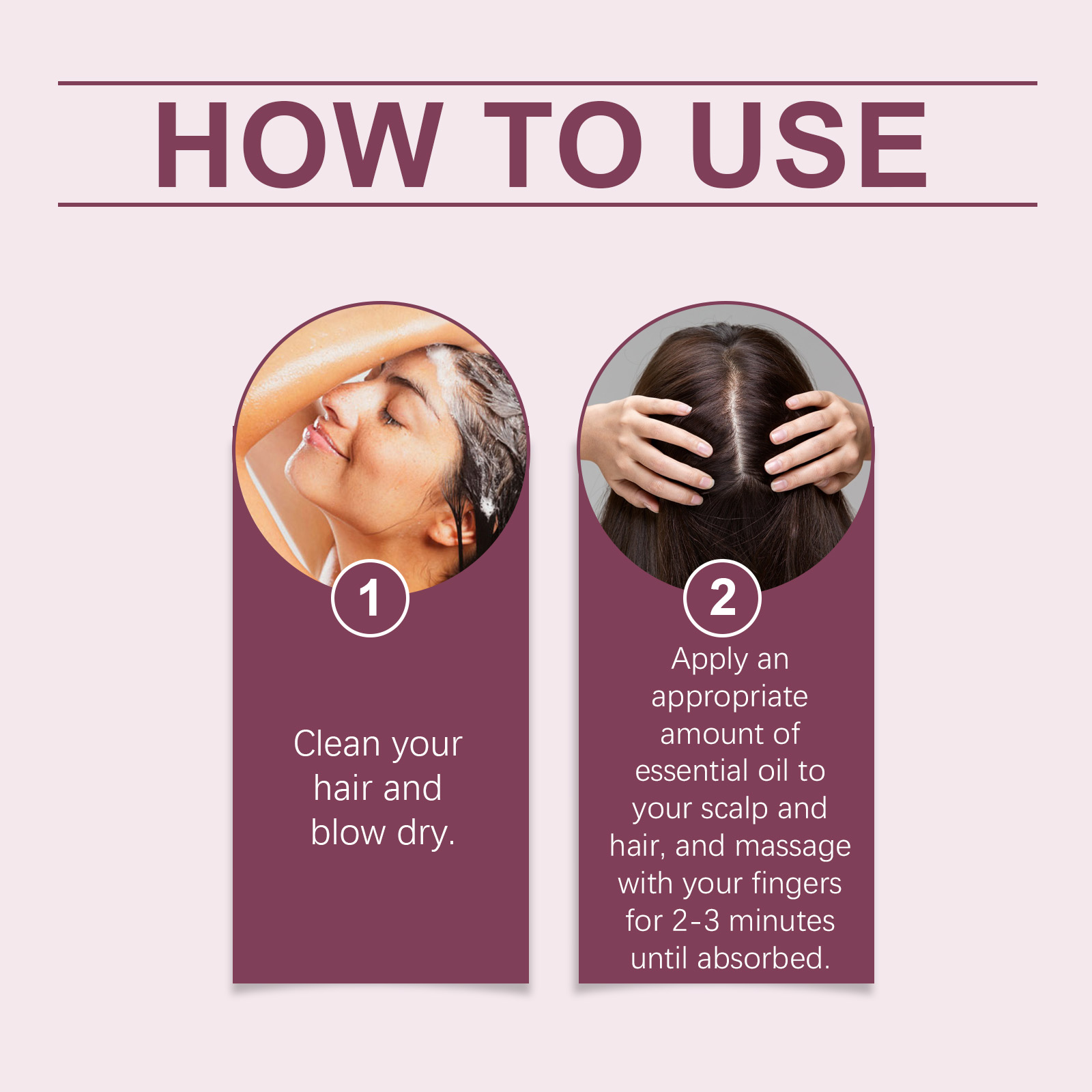 HOW TO USE

1

Clean your hair and blow dry.

2

Apply an appropriate amount of essential oil to your scalp and hair, and massage with your fingers for 2-3 minutes until absorbed.