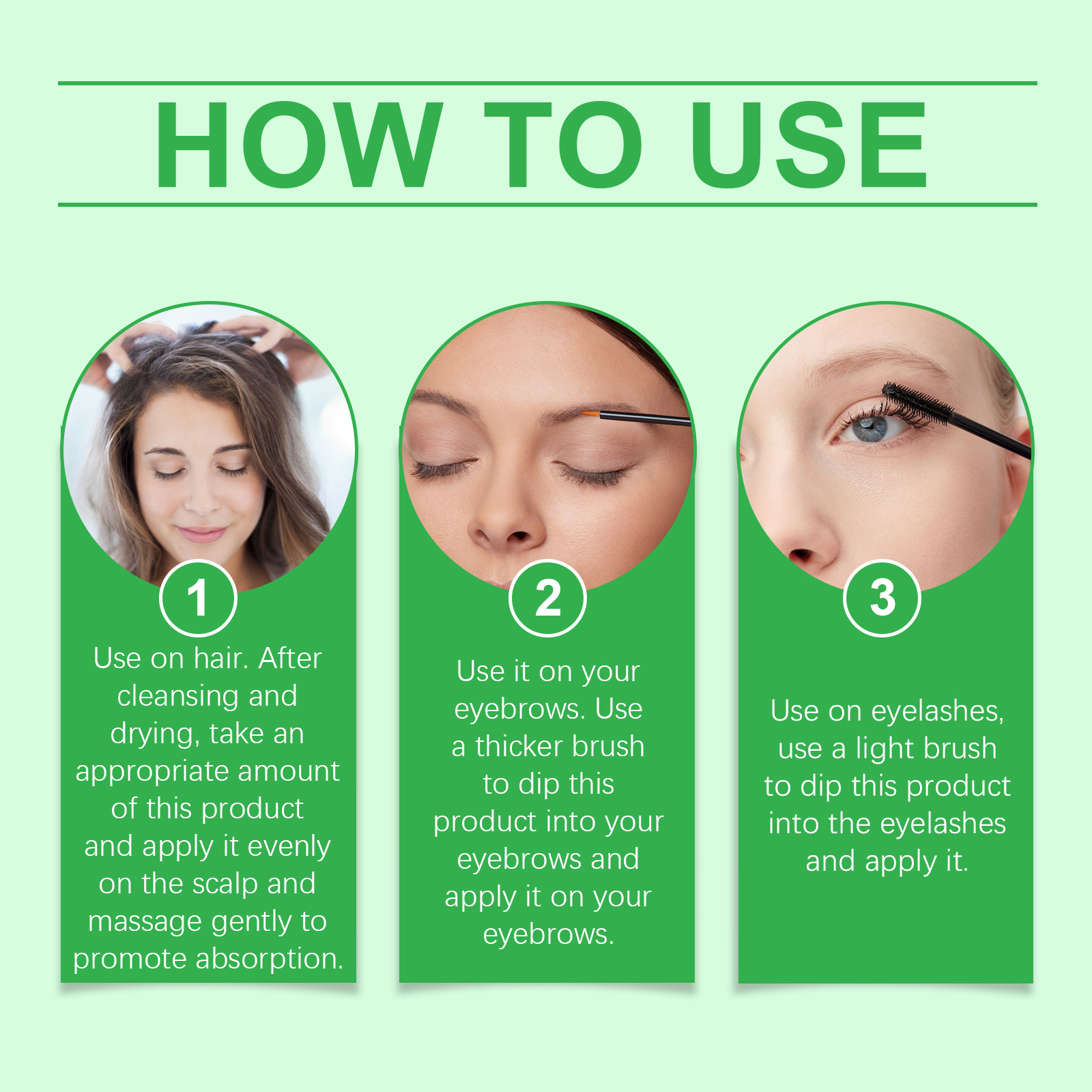 HOW TO USE

1

Use on hair. After cleansing and drying, take an appropriate amount of this product and apply it evenly on the scalp and massage gently to promote absorption.

2

Use it on your eyebrows. Use a thicker brush to dip this product into your eyebrows and apply it on your eyebrows.

3

Use on eyelashes, use a light brush to dip this product into the eyelashes and apply it.