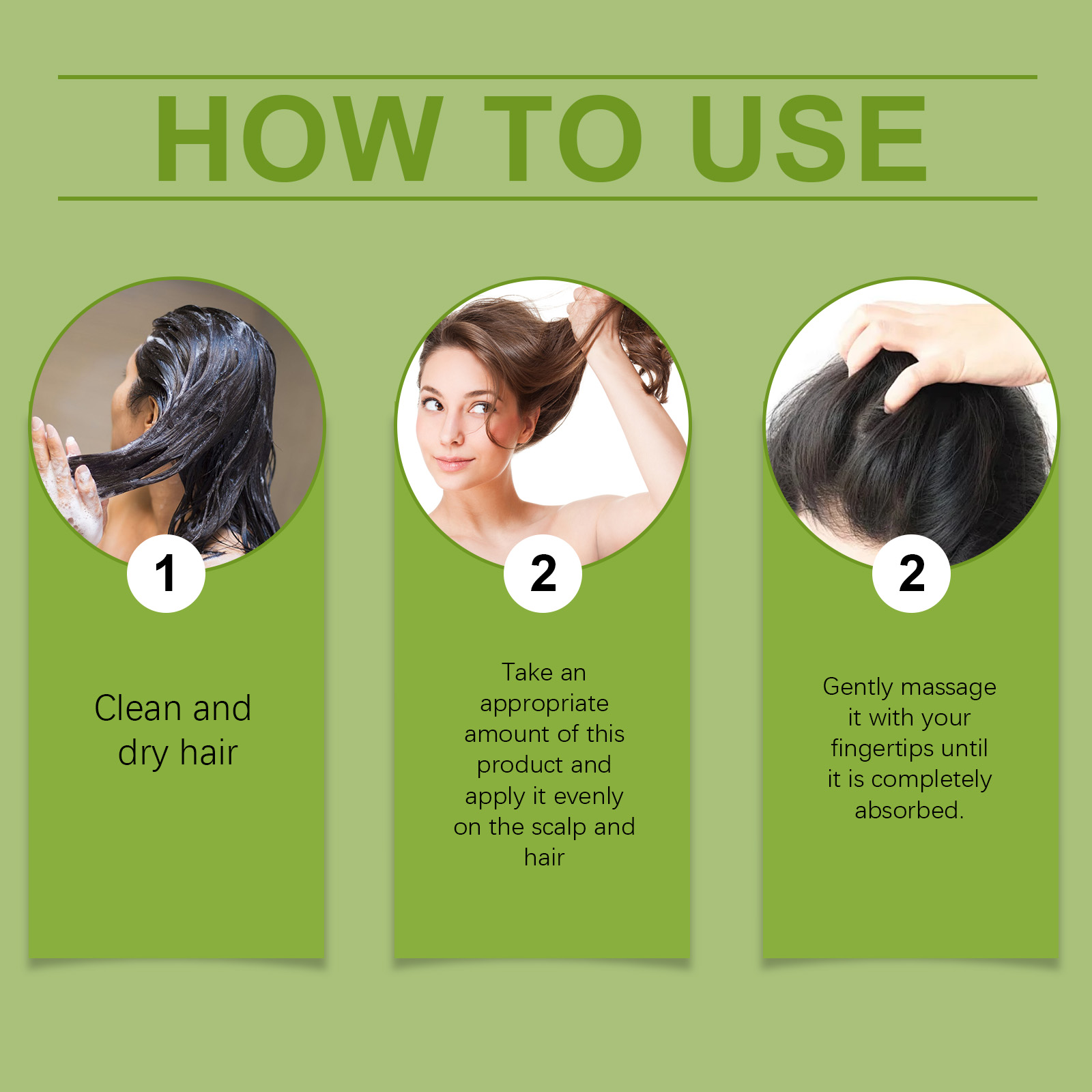 HOW TO USE

1

Clean and dry hair

2

Take an appropriate amount of this product and apply it evenly on the scalp and hair

2

Gently massage it with your fingertips until it is completely absorbed.