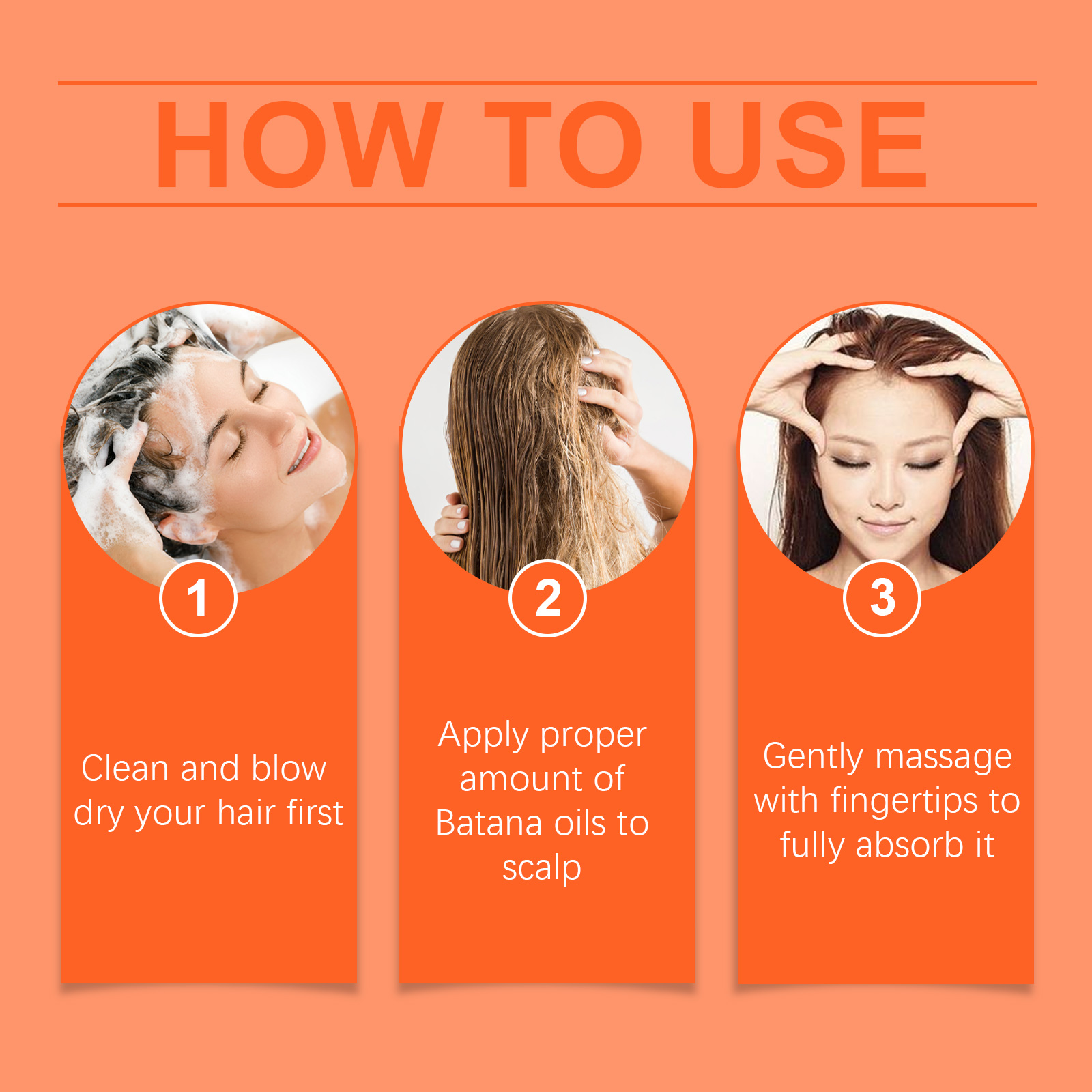 HOW TO USE

1

Clean and blow dry your hair first

2

Apply proper amount of Batana oils to scalp

3

Gently massage with fingertips to fully absorb it