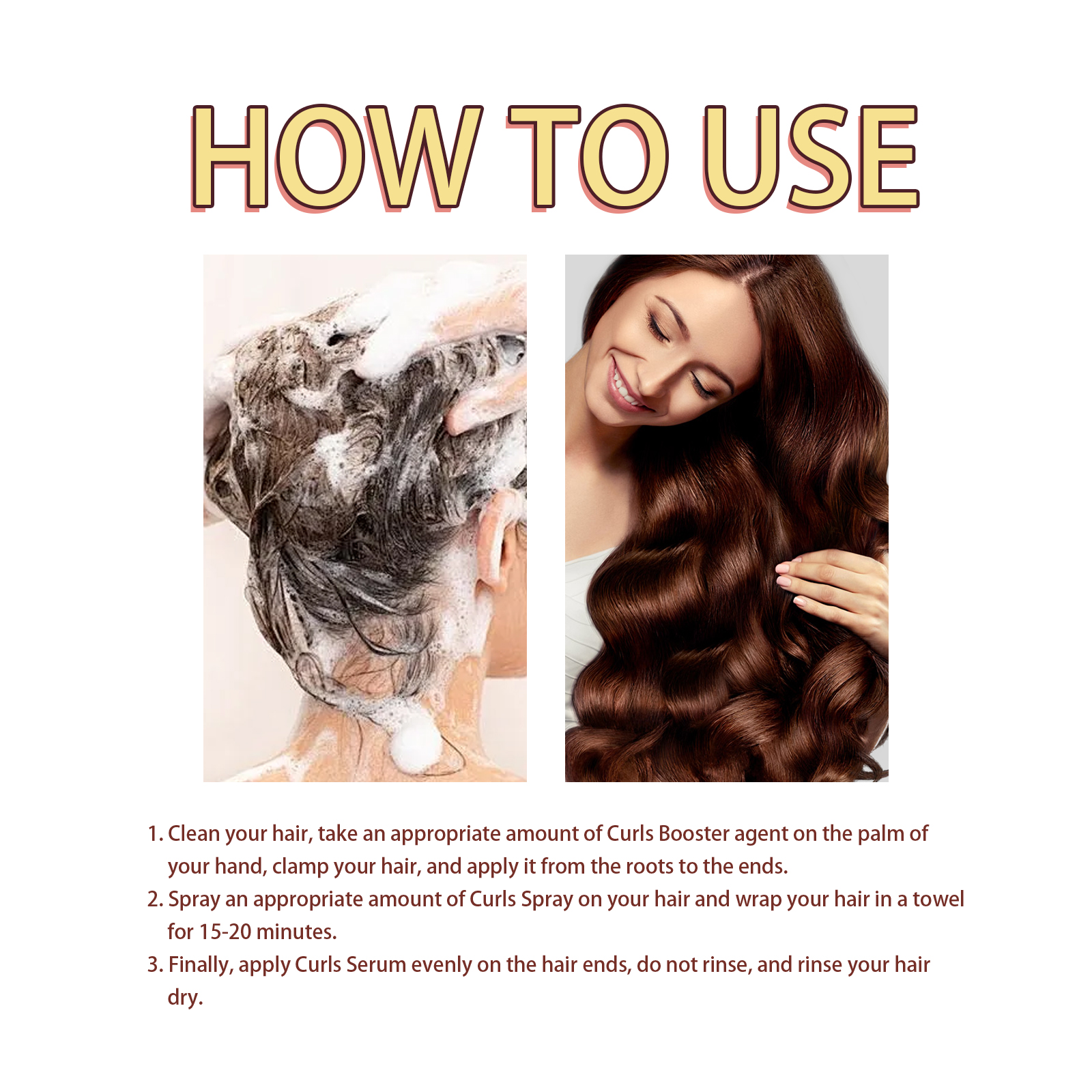 HOW TO USE

1. Clean your hair, take an appropriate amount of Curls Booster agent on the palm of your hand, clamp your hair, and apply it from the roots to the ends.
2. Spray an appropriate amount of Curls Spray on your hair and wrap your hair in a towel for 15-20 minutes.
3. Finally, apply Curls Serum evenly on the hair ends, do not rinse, and rinse your hair dry.