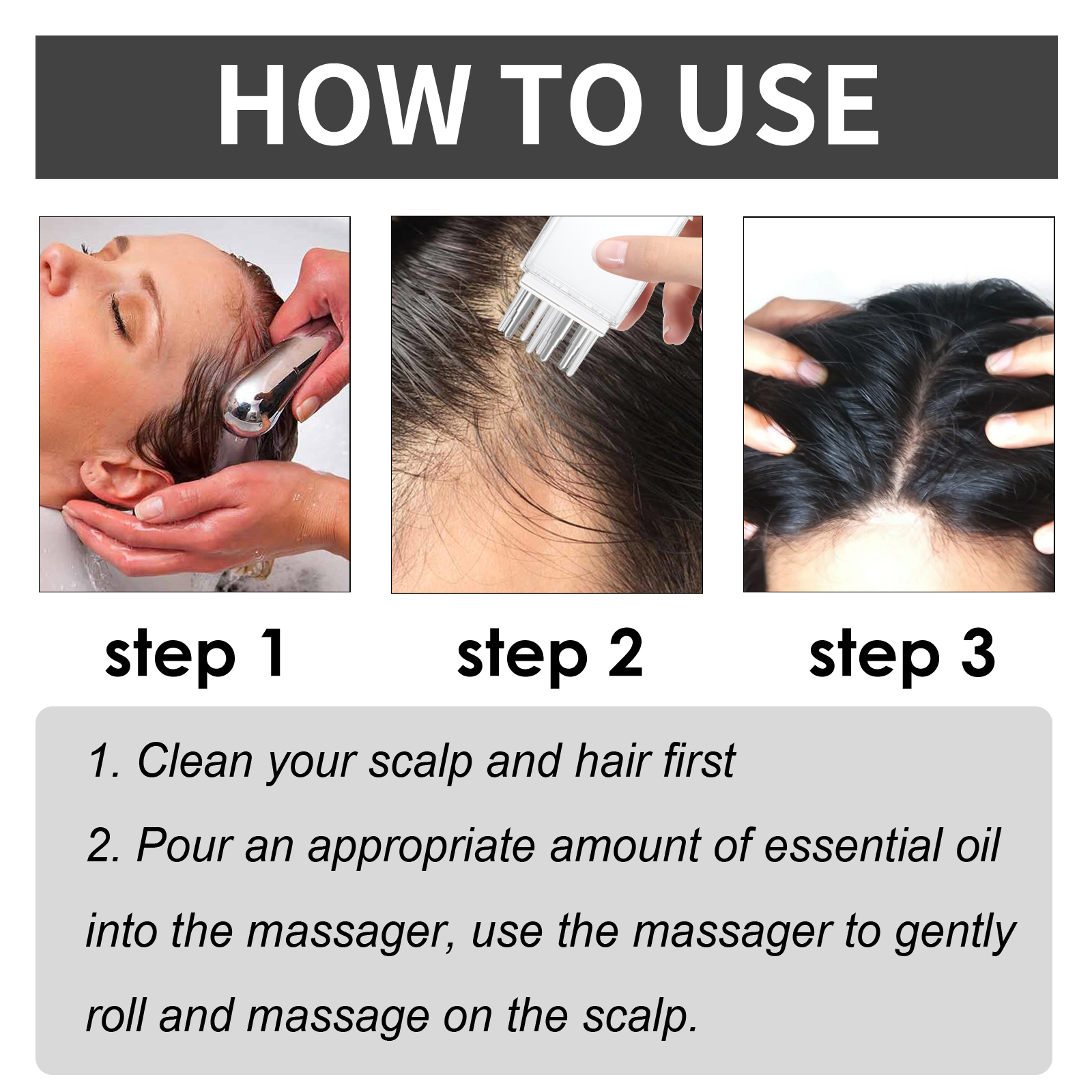 HOW TO USE

step 1

step 2

step 3

1. Clean your scalp and hair first

2. Pour an appropriate amount of essential oil into the massager, use the massager to gently roll and massage on the scalp.