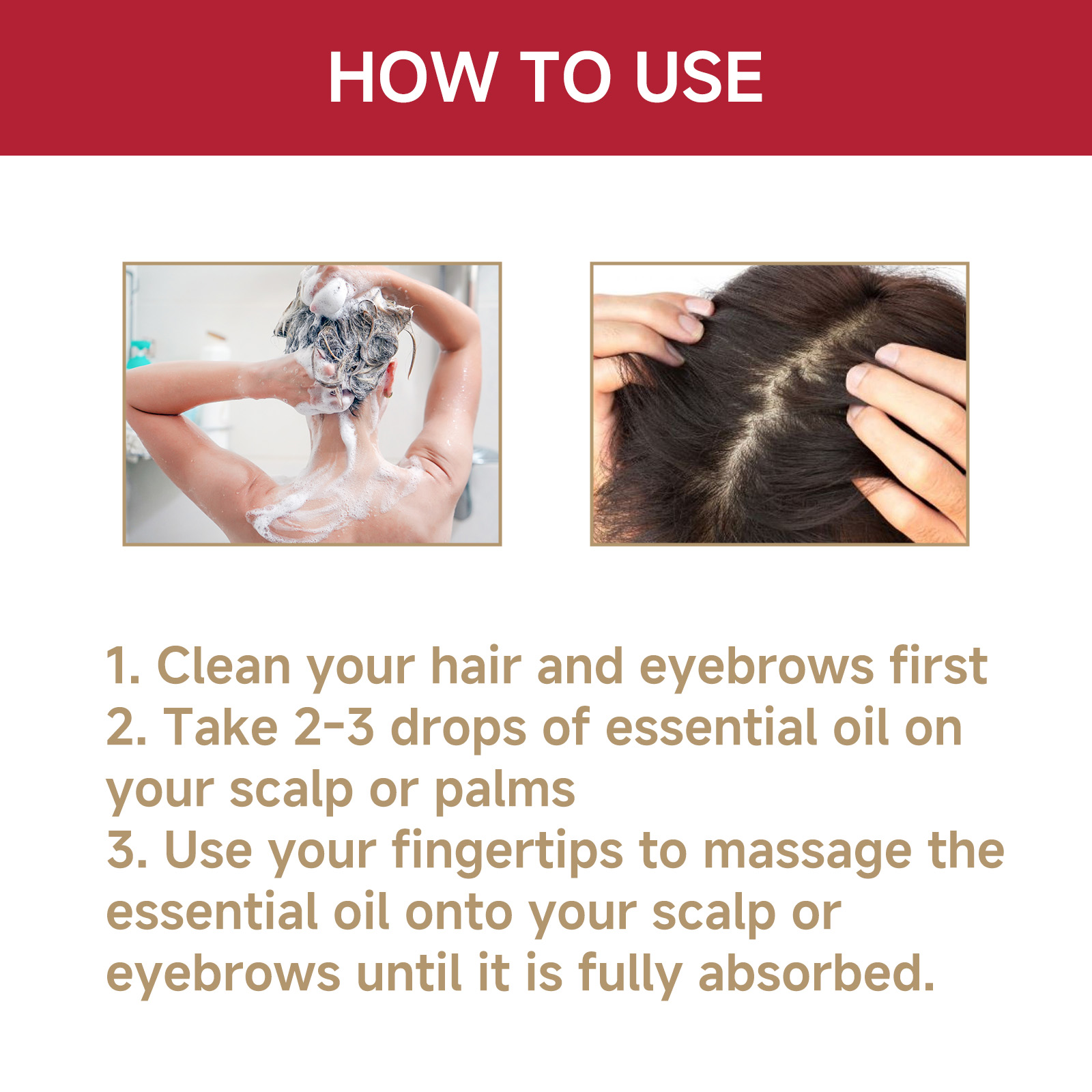 HOW TO USE

1. Clean your hair and eyebrows first
2. Take 2-3 drops of essential oil on your scalp or palms
3. Use your fingertips to massage the essential oil onto your scalp or eyebrows until it is fully absorbed.