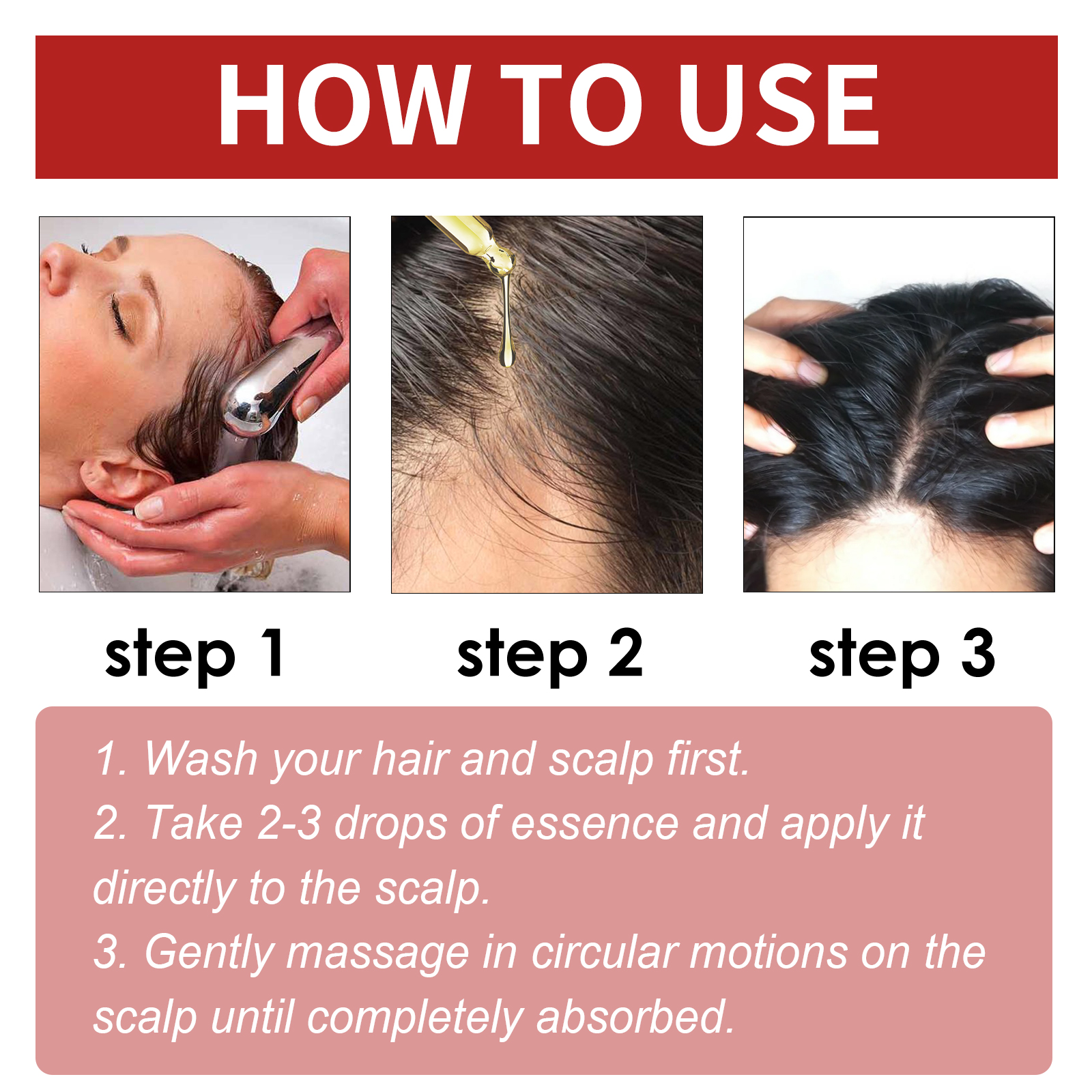 HOW TO USE

step 1

step 2

step 3

1. Wash your hair and scalp first.
2. Take 2-3 drops of essence and apply it directly to the scalp.
3. Gently massage in circular motions on the scalp until completely absorbed.