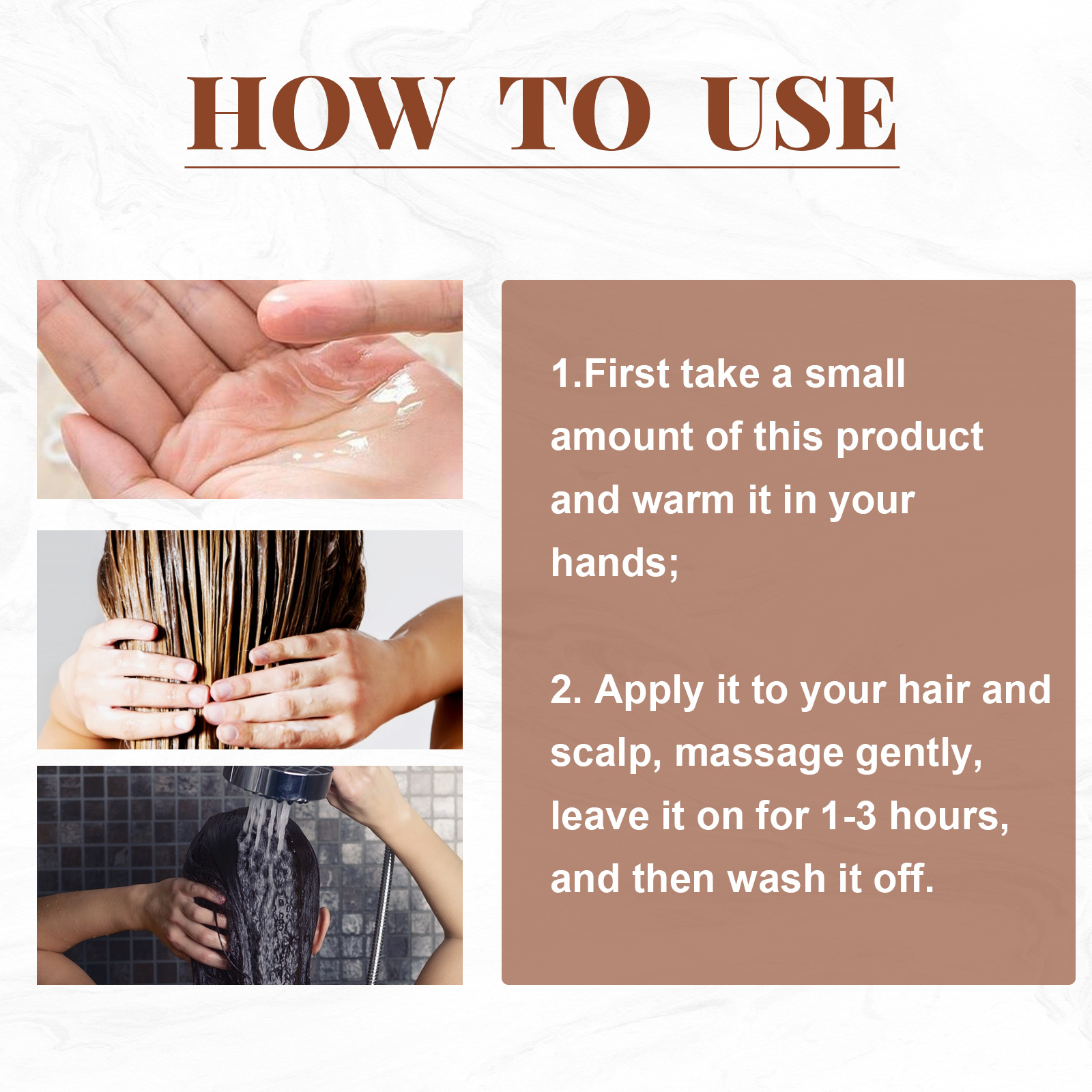 HOW TO USE

1.First take a small amount of this product and warm it in your hands;

2. Apply it to your hair and scalp, massage gently, leave it on for 1-3 hours, and then wash it off.